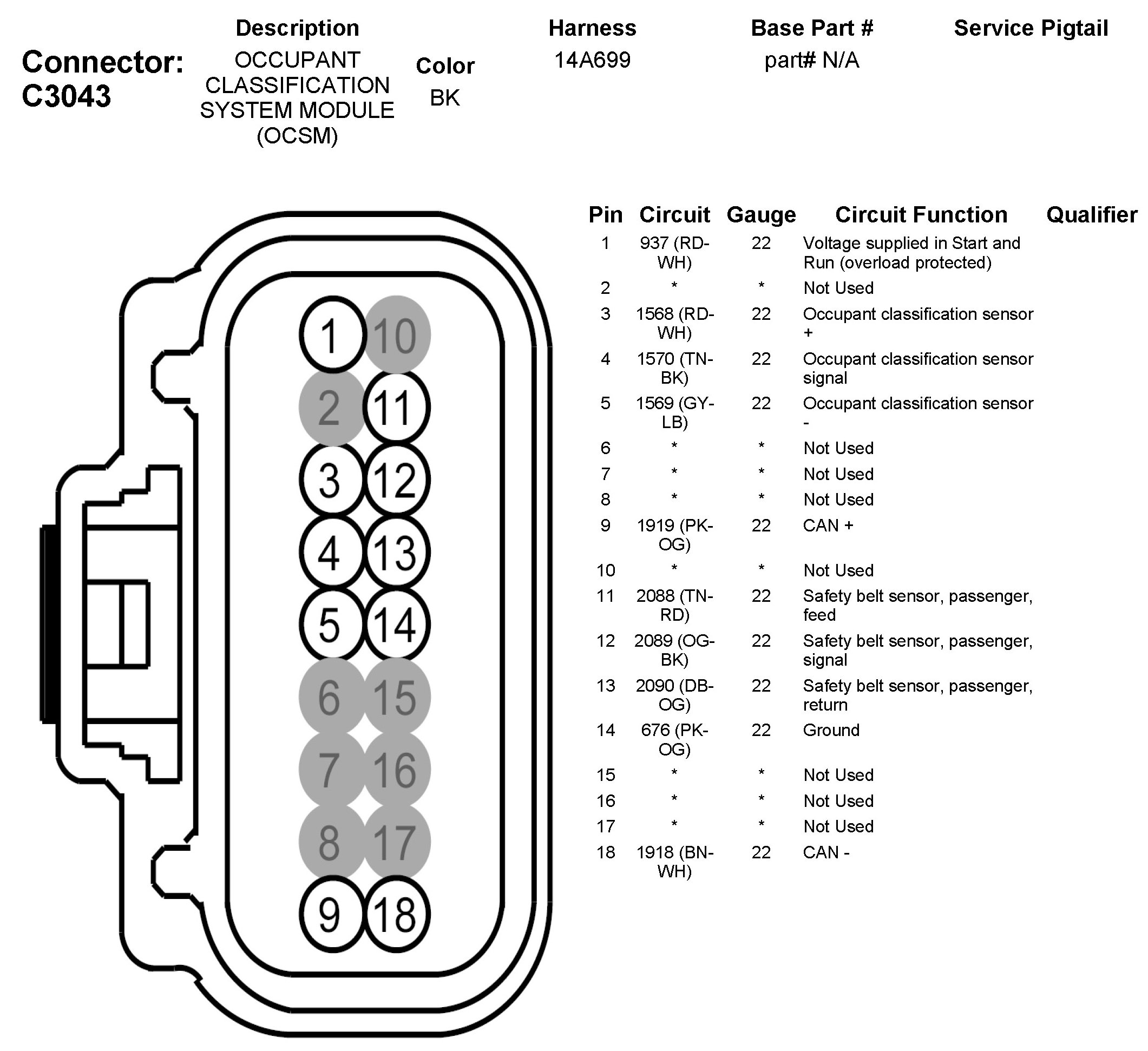 Connector: C3043

| Description | Color | Harness | Base Part # | Service Pigtail |
|---|---|---|---|---|
| OCCUPANT CLASSIFICATION SYSTEM MODULE (OCSM) | BK | 14A699 | part# N/A | |

1 10
2 11
3 12
4 13
5 14
6 15
7 16
8 17
9 18

| Pin | Circuit | Gauge | Circuit Function | Qualifier |
|---|---|---|---|---|
| 1 | 937 (RD-WH) | 22 | Voltage supplied in Start and Run (overload protected) | |
| 2 | * | * | Not Used | |
| 3 | 1568 (RD-WH) | 22 | Occupant classification sensor + | |
| 4 | 1570 (TN-BK) | 22 | Occupant classification sensor signal | |
| 5 | 1569 (GY-LB) | 22 | Occupant classification sensor - | |
| 6 | * | * | Not Used | |
| 7 | * | * | Not Used | |
| 8 | * | * | Not Used | |
| 9 | 1919 (PK-OG) | 22 | CAN + | |
| 10 | * | * | Not Used | |
| 11 | 2088 (TN-RD) | 22 | Safety belt sensor, passenger, feed | |
| 12 | 2089 (OG-BK) | 22 | Safety belt sensor, passenger, signal | |
| 13 | 2090 (DB-OG) | 22 | Safety belt sensor, passenger, return | |
| 14 | 676 (PK-OG) | 22 | Ground | |
| 15 | * | * | Not Used | |
| 16 | * | * | Not Used | |
| 17 | * | * | Not Used | |
| 18 | 1918 (BN-WH) | 22 | CAN - | |