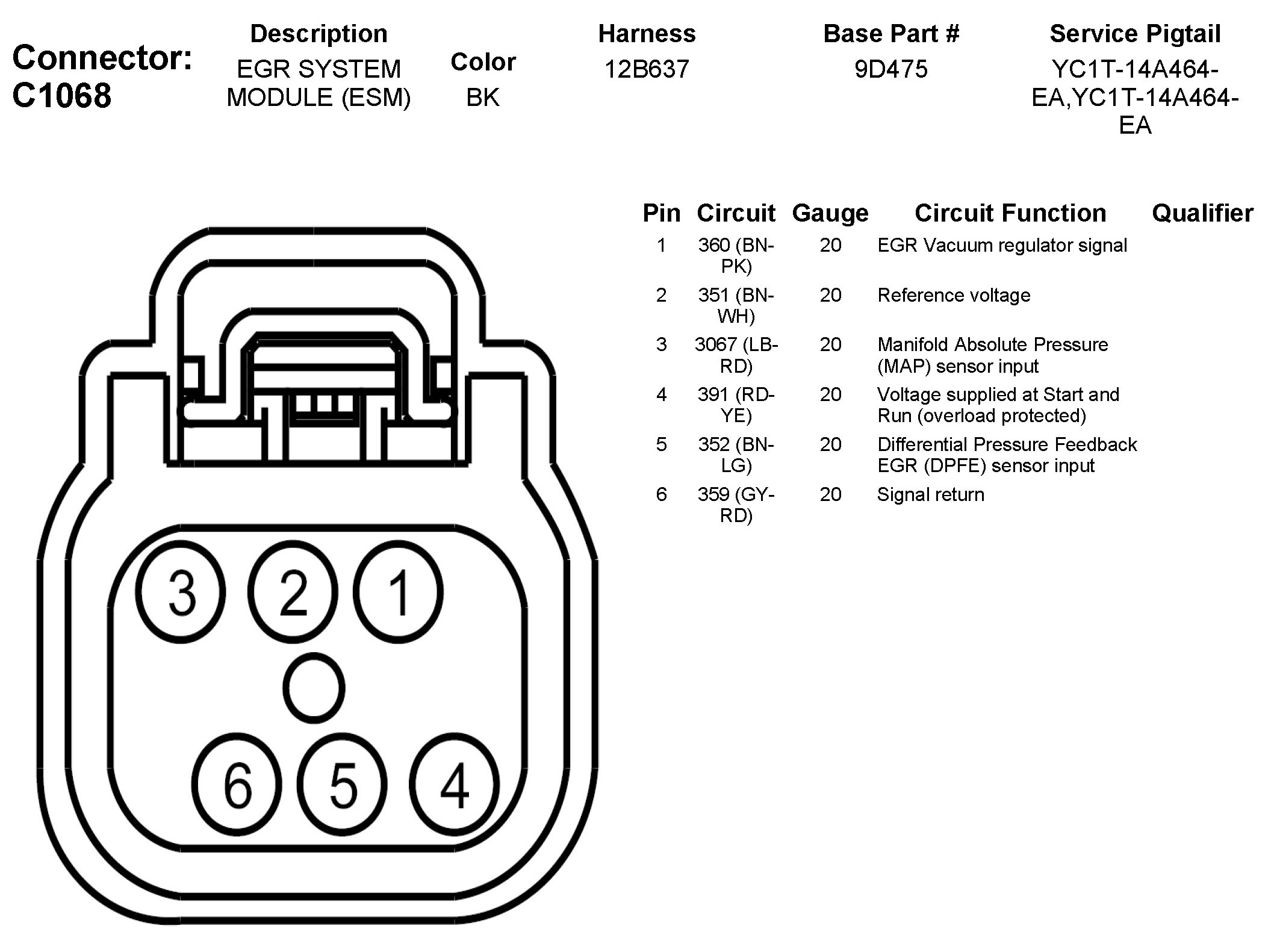 Connector: C1068

| Description | Color | Harness | Base Part # | Service Pigtail |
|---|---|---|---|---|
| EGR SYSTEM MODULE (ESM) | BK | 12B637 | 9D475 | YC1T-14A464-EA,YC1T-14A464-EA |

| Pin | Circuit | Gauge | Circuit Function | Qualifier |
|---|---|---|---|---|
| 1 | 360 (BN-PK) | 20 | EGR Vacuum regulator signal | |
| 2 | 351 (BN-WH) | 20 | Reference voltage | |
| 3 | 3067 (LB-RD) | 20 | Manifold Absolute Pressure (MAP) sensor input | |
| 4 | 391 (RD-YE) | 20 | Voltage supplied at Start and Run (overload protected) | |
| 5 | 352 (BN-LG) | 20 | Differential Pressure Feedback EGR (DPFE) sensor input | |
| 6 | 359 (GY-RD) | 20 | Signal return | |

3 2 1

6 5 4