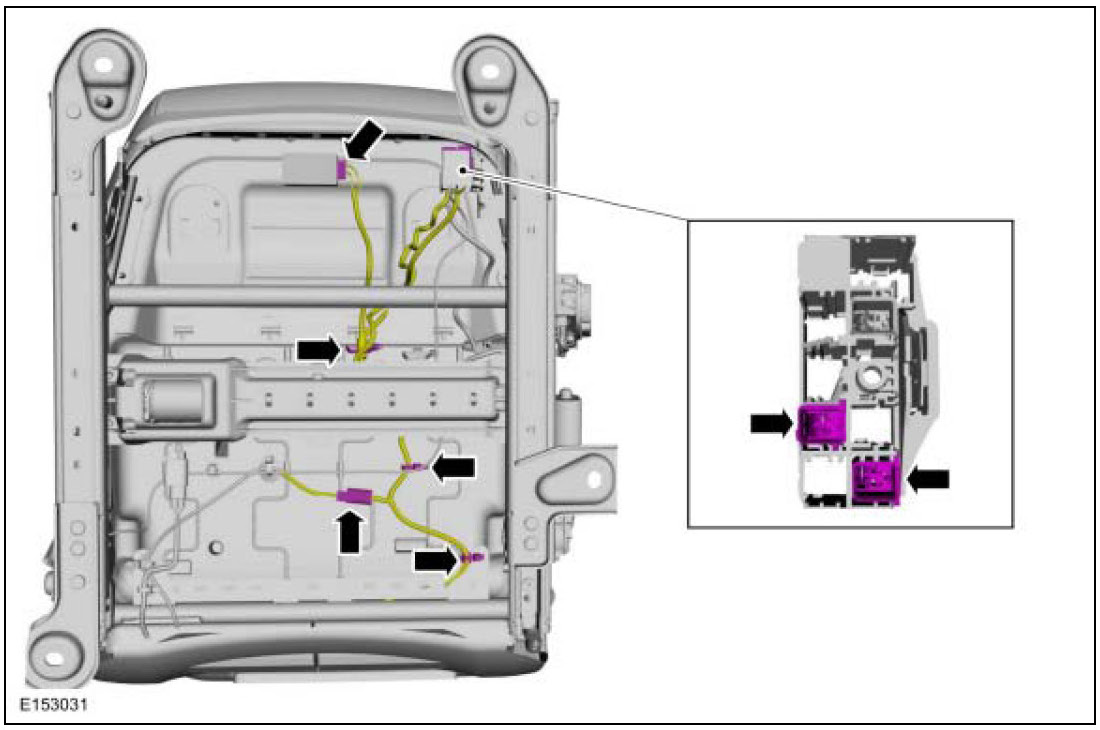 E153031