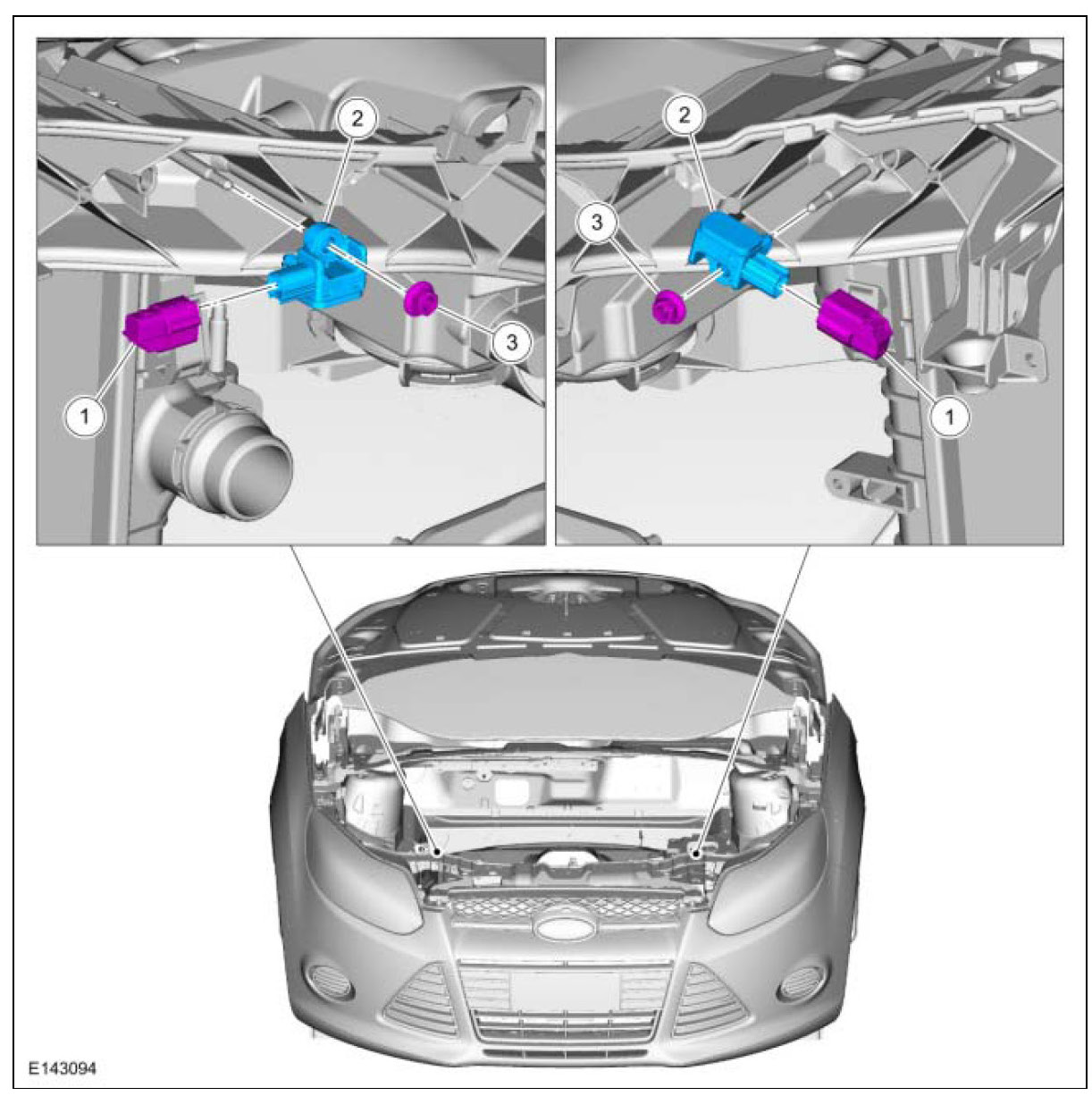 2

3

1

2

3

1

E143094