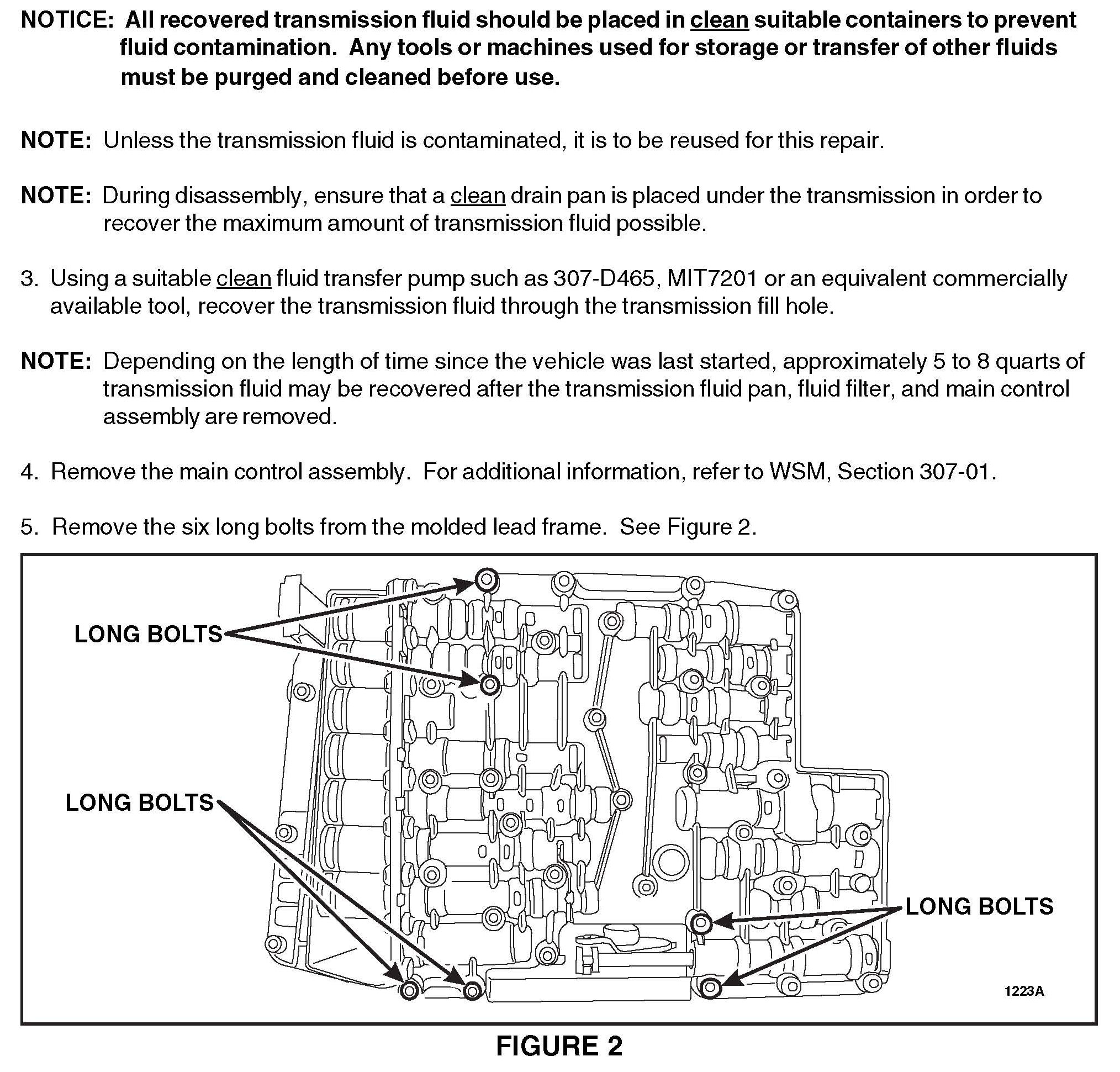 NOTICE: All recovered transmission fluid should be placed in clean suitable containers to prevent fluid contamination. Any tools or machines used for storage or transfer of other fluids must be purged and cleaned before use.

NOTE: Unless the transmission fluid is contaminated, it is to be reused for this repair.

NOTE: During disassembly, ensure that a clean drain pan is placed under the transmission in order to recover the maximum amount of transmission fluid possible.

3. Using a suitable clean fluid transfer pump such as 307-D465, MIT7201 or an equivalent commercially available tool, recover the transmission fluid through the transmission fill hole.

NOTE: Depending on the length of time since the vehicle was last started, approximately 5 to 8 quarts of transmission fluid may be recovered after the transmission fluid pan, fluid filter, and main control assembly are removed.

4. Remove the main control assembly. For additional information, refer to WSM, Section 307-01.

5. Remove the six long bolts from the molded lead frame. See Figure 2.

LONG BOLTS

LONG BOLTS

LONG BOLTS

1223A

FIGURE 2