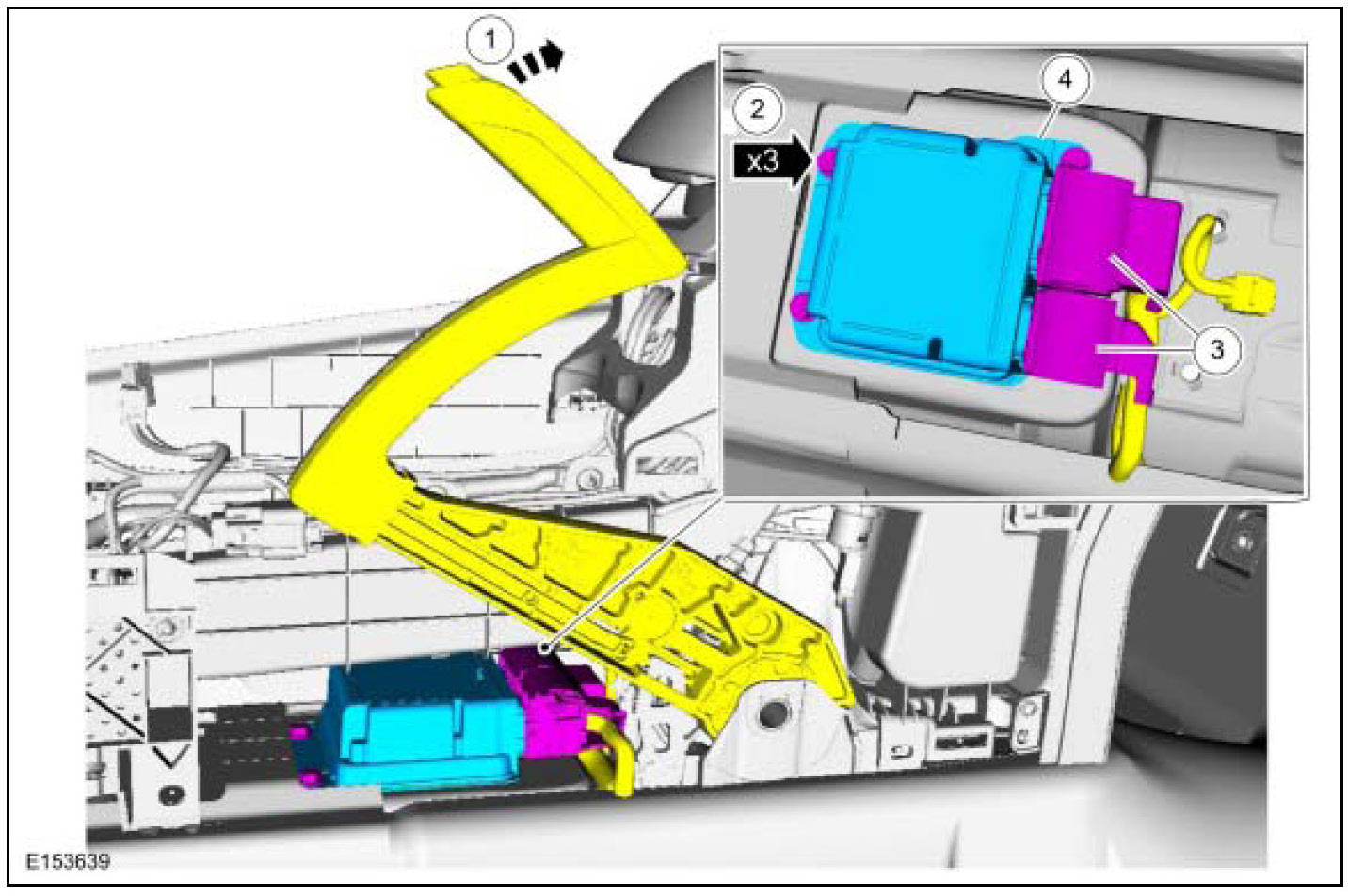 1
2
x3
4
3
E153639