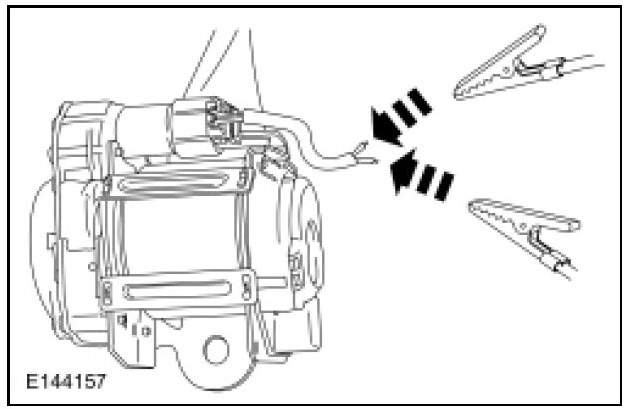 E144157