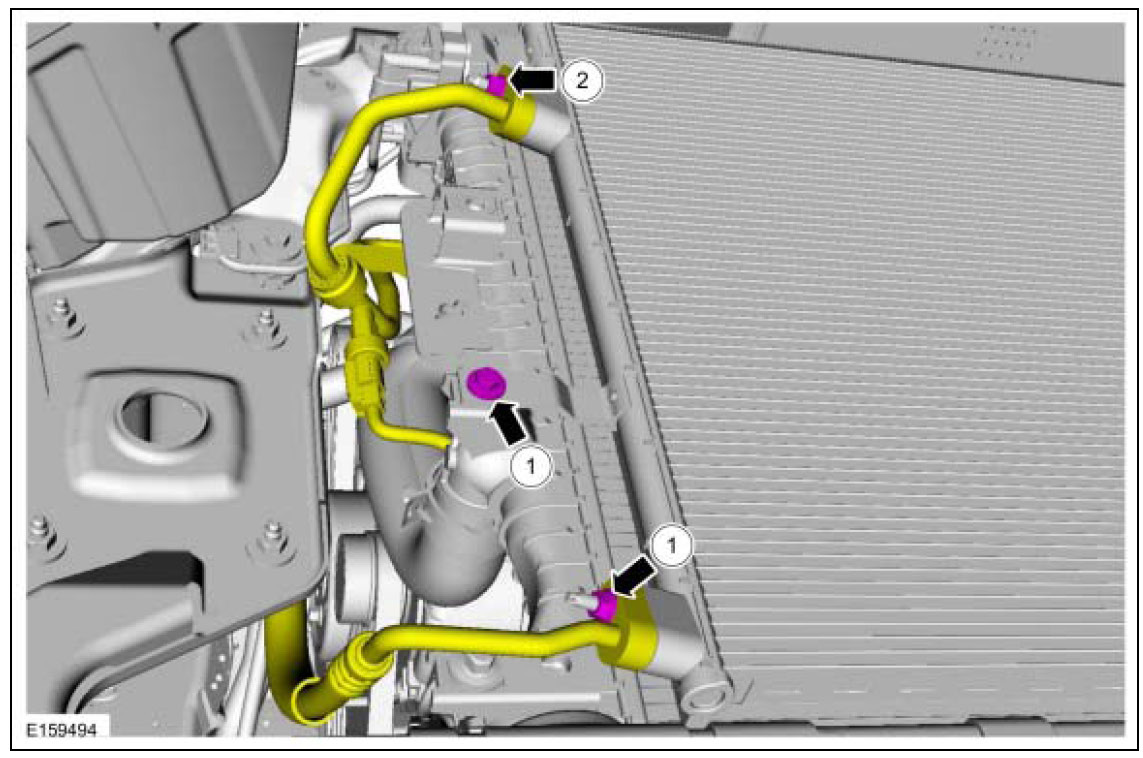 2

1

1

E159494