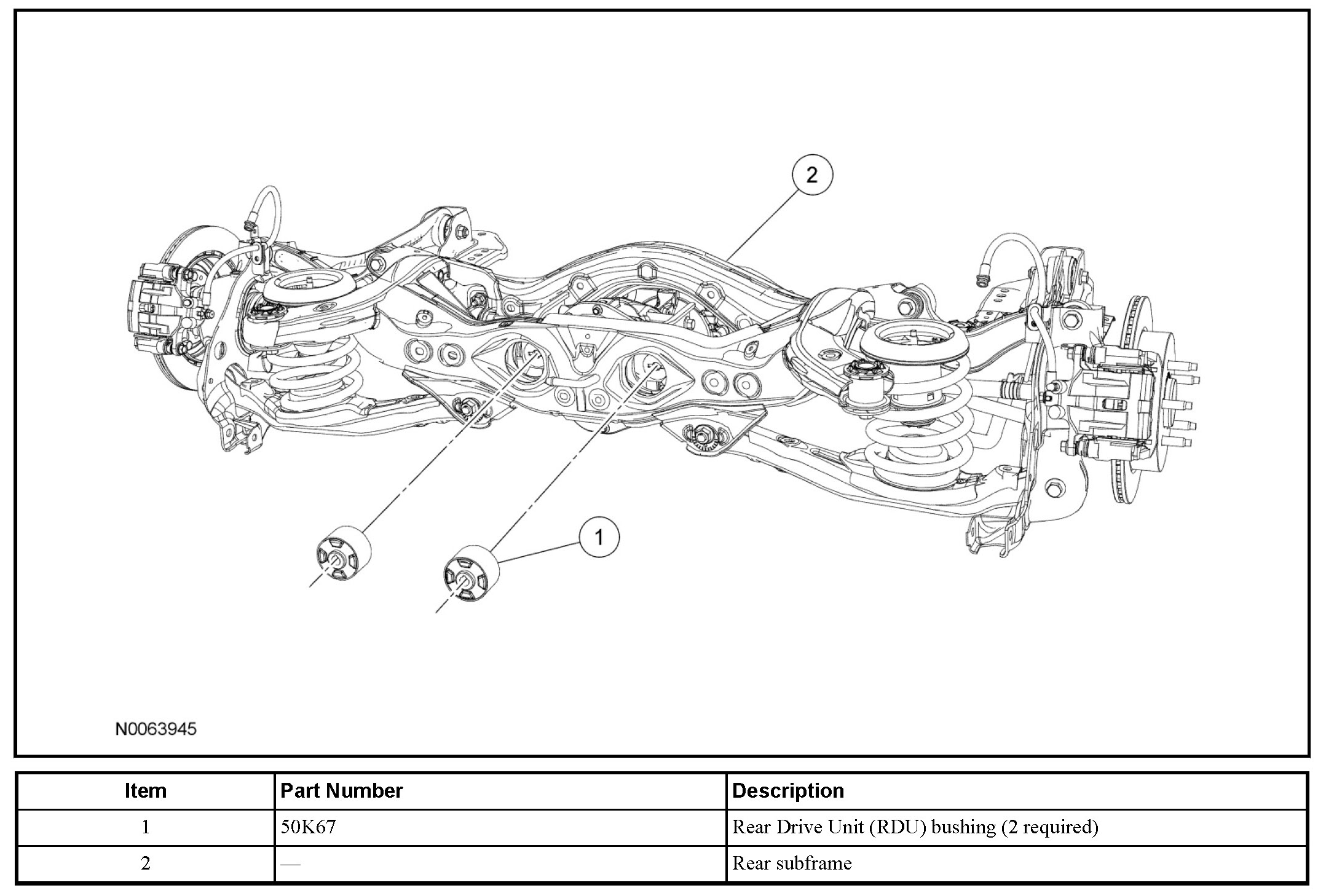 2

1

N0063945

| Item | Part Number | Description |
|---|---|---|
| 1 | 50K67 | Rear Drive Unit (RDU) bushing (2 required) |
| 2 | — | Rear subframe |