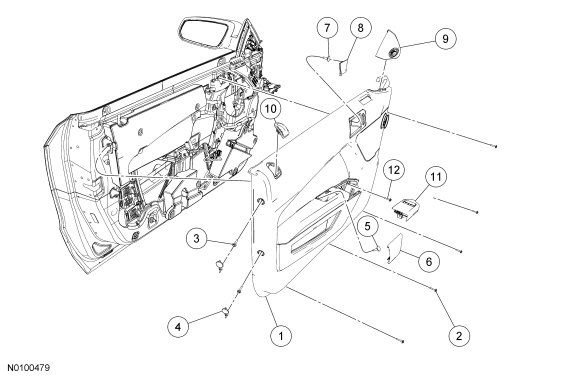 7
8
9
10
12
11
3
5
6
4
1
2
N0100479