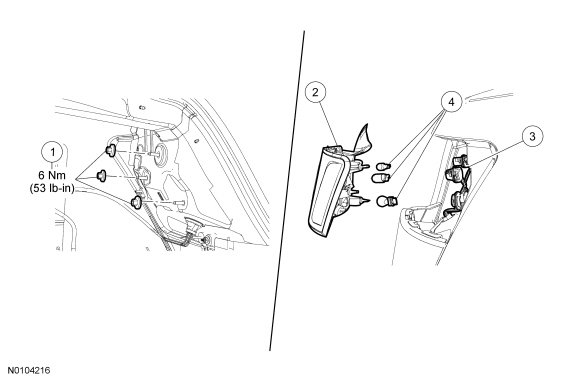 1
6 Nm
(53 lb-in)

2

4

3

N0104216