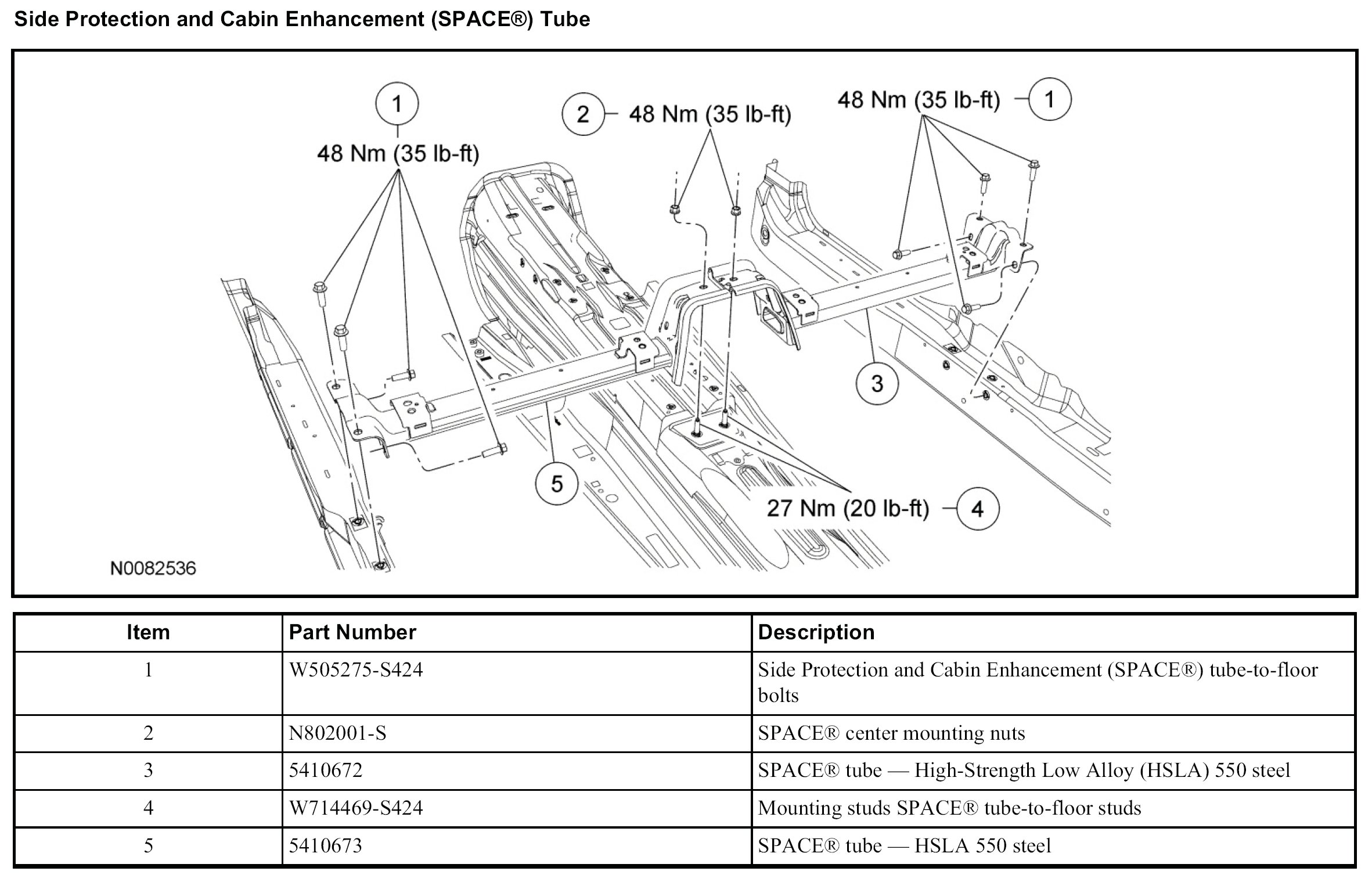 Side Protection and Cabin Enhancement (SPACE®) Tube

1
48 Nm (35 lb-ft)

2 48 Nm (35 lb-ft)

48 Nm (35 lb-ft) 1

3

5

27 Nm (20 lb-ft) 4

N0082536

| Item | Part Number | Description |
|---|---|---|
| 1 | W505275-S424 | Side Protection and Cabin Enhancement (SPACE®) tube-to-floor bolts |
| 2 | N802001-S | SPACE® center mounting nuts |
| 3 | 5410672 | SPACE® tube — High-Strength Low Alloy (HSLA) 550 steel |
| 4 | W714469-S424 | Mounting studs SPACE® tube-to-floor studs |
| 5 | 5410673 | SPACE® tube — HSLA 550 steel |