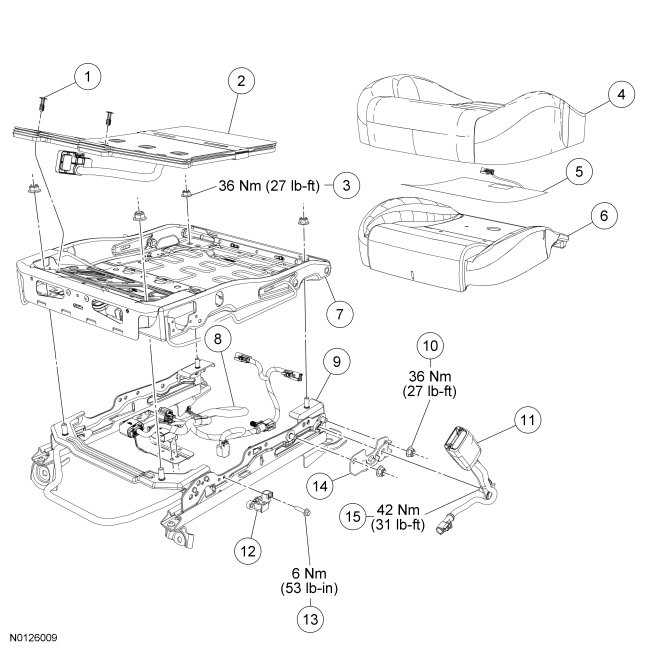 1

2

4

36 Nm (27 lb-ft)

3

5

6

7

8

9

10

36 Nm
(27 lb-ft)

11

14

15

42 Nm
(31 lb-ft)

12

6 Nm
(53 lb-in)

13

N0126009