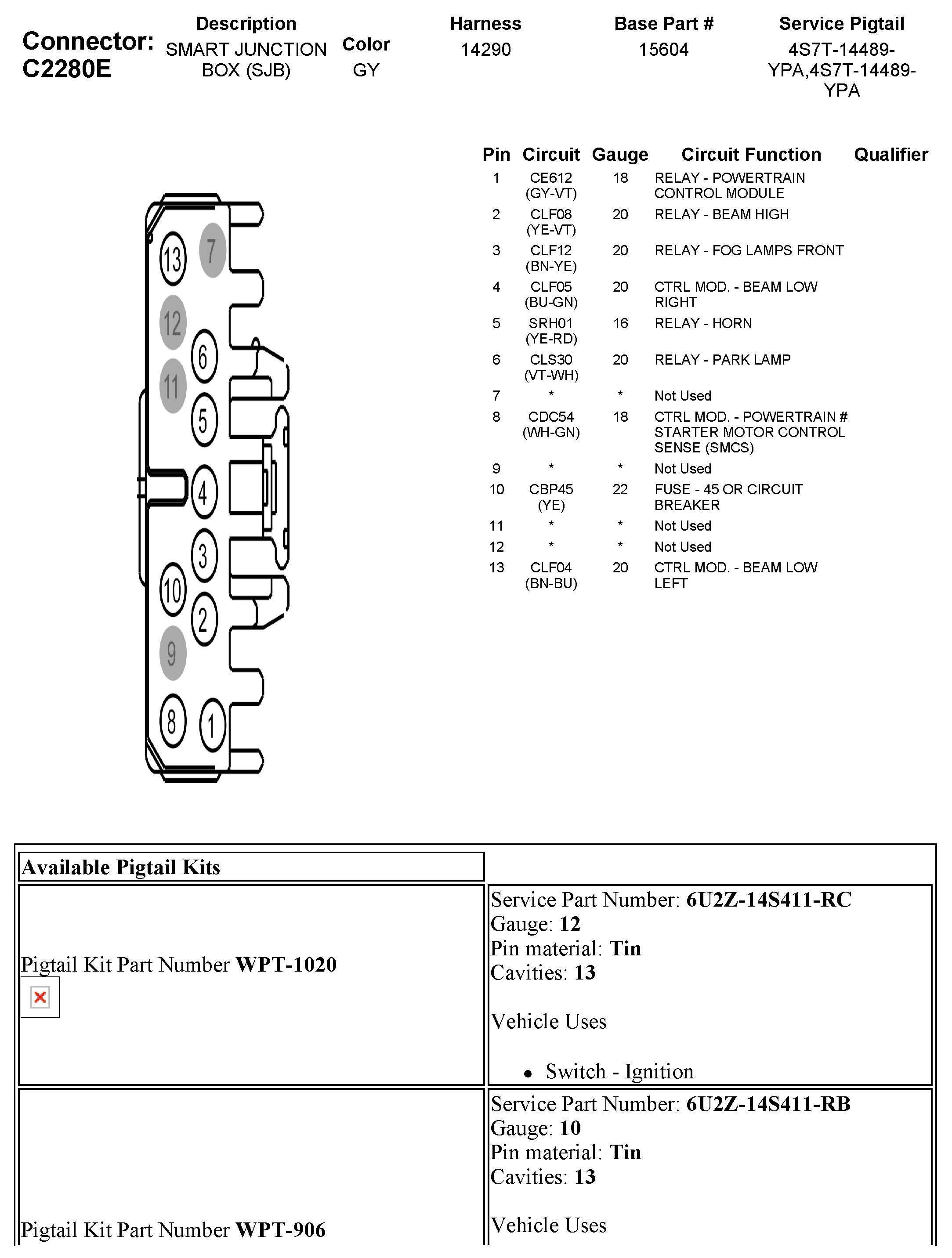 Connector: C2280E

| Description | Color | Harness | Base Part # | Service Pigtail |
|---|---|---|---|---|
| SMART JUNCTION BOX (SJB) | GY | 14290 | 15604 | 4S7T-14489-YPA,4S7T-14489-YPA |

13 7 12 6 11 5 4 3 10 2 9 8 1

| Pin | Circuit | Gauge | Circuit Function | Qualifier |
|---|---|---|---|---|
| 1 | CE612 (GY-VT) | 18 | RELAY - POWERTRAIN CONTROL MODULE | |
| 2 | CLF08 (YE-VT) | 20 | RELAY - BEAM HIGH | |
| 3 | CLF12 (BN-YE) | 20 | RELAY - FOG LAMPS FRONT | |
| 4 | CLF05 (BU-GN) | 20 | CTRL MOD. - BEAM LOW RIGHT | |
| 5 | SRH01 (YE-RD) | 16 | RELAY - HORN | |
| 6 | CLS30 (VT-WH) | 20 | RELAY - PARK LAMP | |
| 7 | * | * | Not Used | |
| 8 | CDC54 (WH-GN) | 18 | CTRL MOD. - POWERTRAIN # STARTER MOTOR CONTROL SENSE (SMCS) | |
| 9 | * | * | Not Used | |
| 10 | CBP45 (YE) | 22 | FUSE - 45 OR CIRCUIT BREAKER | |
| 11 | * | * | Not Used | |
| 12 | * | * | Not Used | |
| 13 | CLF04 (BN-BU) | 20 | CTRL MOD. - BEAM LOW LEFT | |

| Available Pigtail Kits | |
|---|---|
| Pigtail Kit Part Number **WPT-1020** | Service Part Number: **6U2Z-14S411-RC** Gauge: **12** Pin material: **Tin** Cavities: **13** Vehicle Uses • Switch - Ignition |
| Pigtail Kit Part Number **WPT-906** | Service Part Number: **6U2Z-14S411-RB** Gauge: **10** Pin material: **Tin** Cavities: **13** Vehicle Uses |