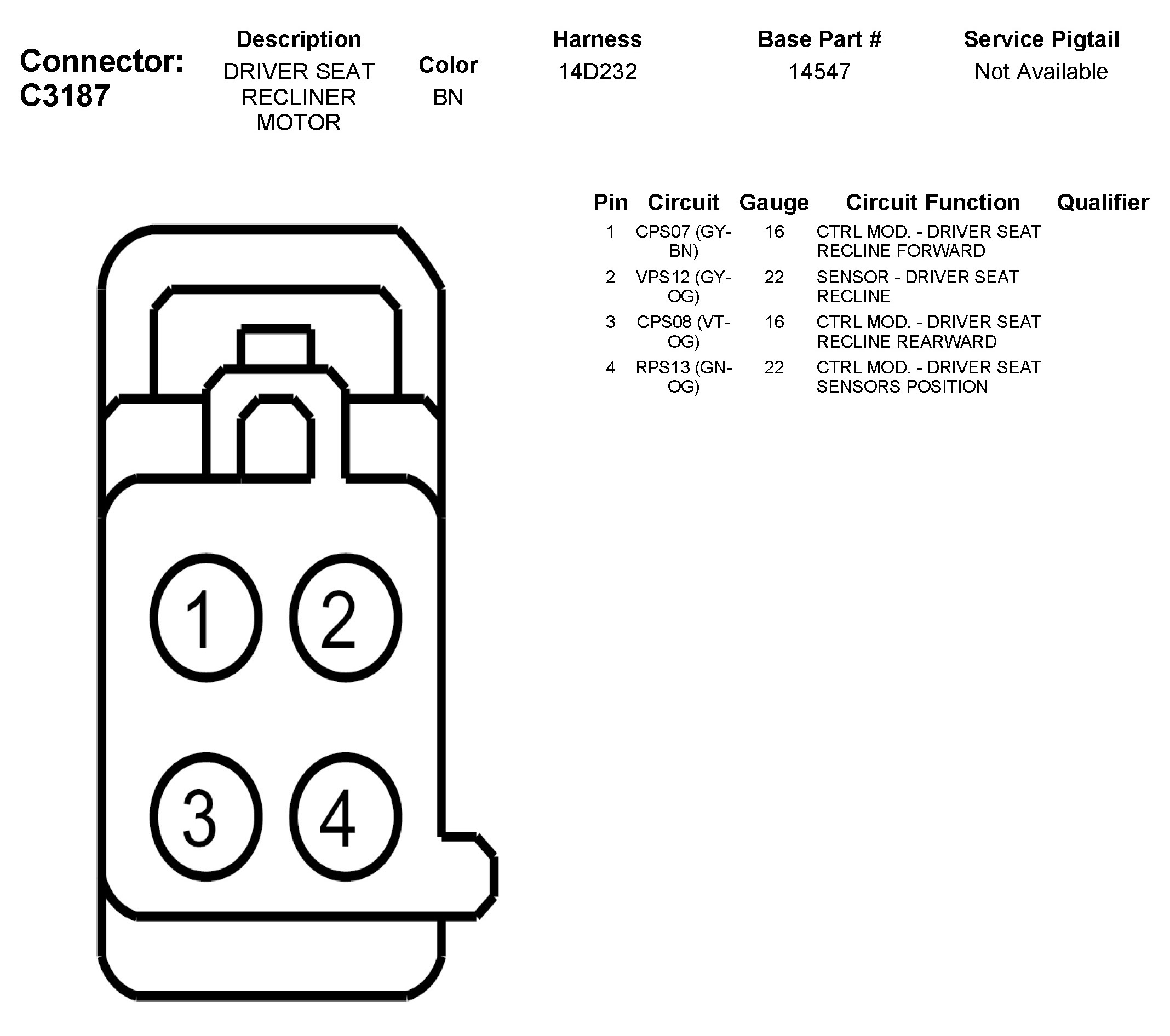 Connector: C3187

| Description | Color | Harness | Base Part # | Service Pigtail |
|---|---|---|---|---|
| DRIVER SEAT RECLINER MOTOR | BN | 14D232 | 14547 | Not Available |

| Pin | Circuit | Gauge | Circuit Function | Qualifier |
|---|---|---|---|---|
| 1 | CPS07 (GY-BN) | 16 | CTRL MOD. - DRIVER SEAT RECLINE FORWARD | |
| 2 | VPS12 (GY-OG) | 22 | SENSOR - DRIVER SEAT RECLINE | |
| 3 | CPS08 (VT-OG) | 16 | CTRL MOD. - DRIVER SEAT RECLINE REARWARD | |
| 4 | RPS13 (GN-OG) | 22 | CTRL MOD. - DRIVER SEAT SENSORS POSITION | |

1 2
3 4