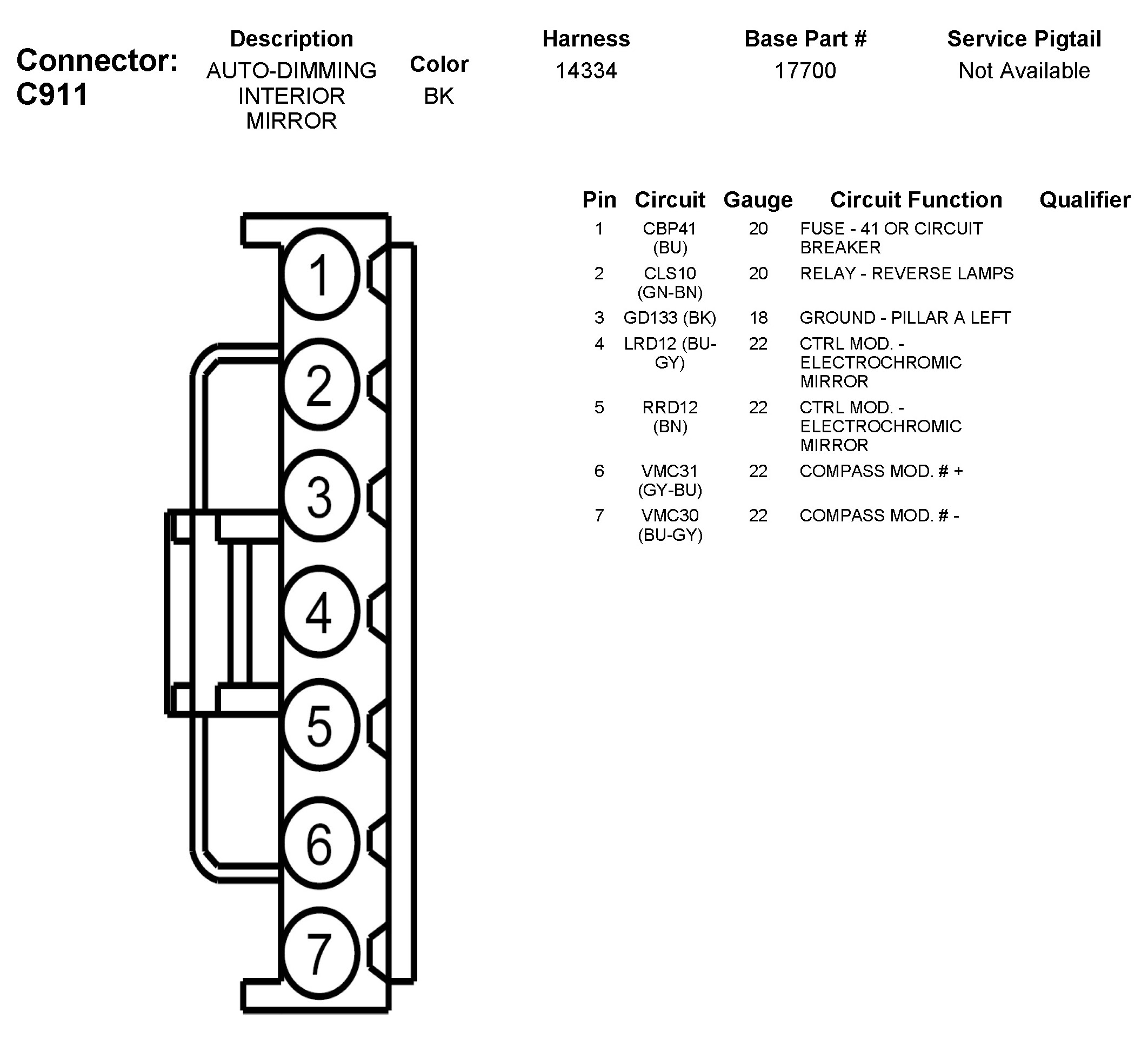 Connector: C911

| Description | Color | Harness | Base Part # | Service Pigtail |
|---|---|---|---|---|
| AUTO-DIMMING INTERIOR MIRROR | BK | 14334 | 17700 | Not Available |

1
2
3
4
5
6
7

| Pin | Circuit | Gauge | Circuit Function | Qualifier |
|---|---|---|---|---|
| 1 | CBP41 (BU) | 20 | FUSE - 41 OR CIRCUIT BREAKER | |
| 2 | CLS10 (GN-BN) | 20 | RELAY - REVERSE LAMPS | |
| 3 | GD133 (BK) | 18 | GROUND - PILLAR A LEFT | |
| 4 | LRD12 (BU-GY) | 22 | CTRL MOD. - ELECTROCHROMIC MIRROR | |
| 5 | RRD12 (BN) | 22 | CTRL MOD. - ELECTROCHROMIC MIRROR | |
| 6 | VMC31 (GY-BU) | 22 | COMPASS MOD. # + | |
| 7 | VMC30 (BU-GY) | 22 | COMPASS MOD. # - | |