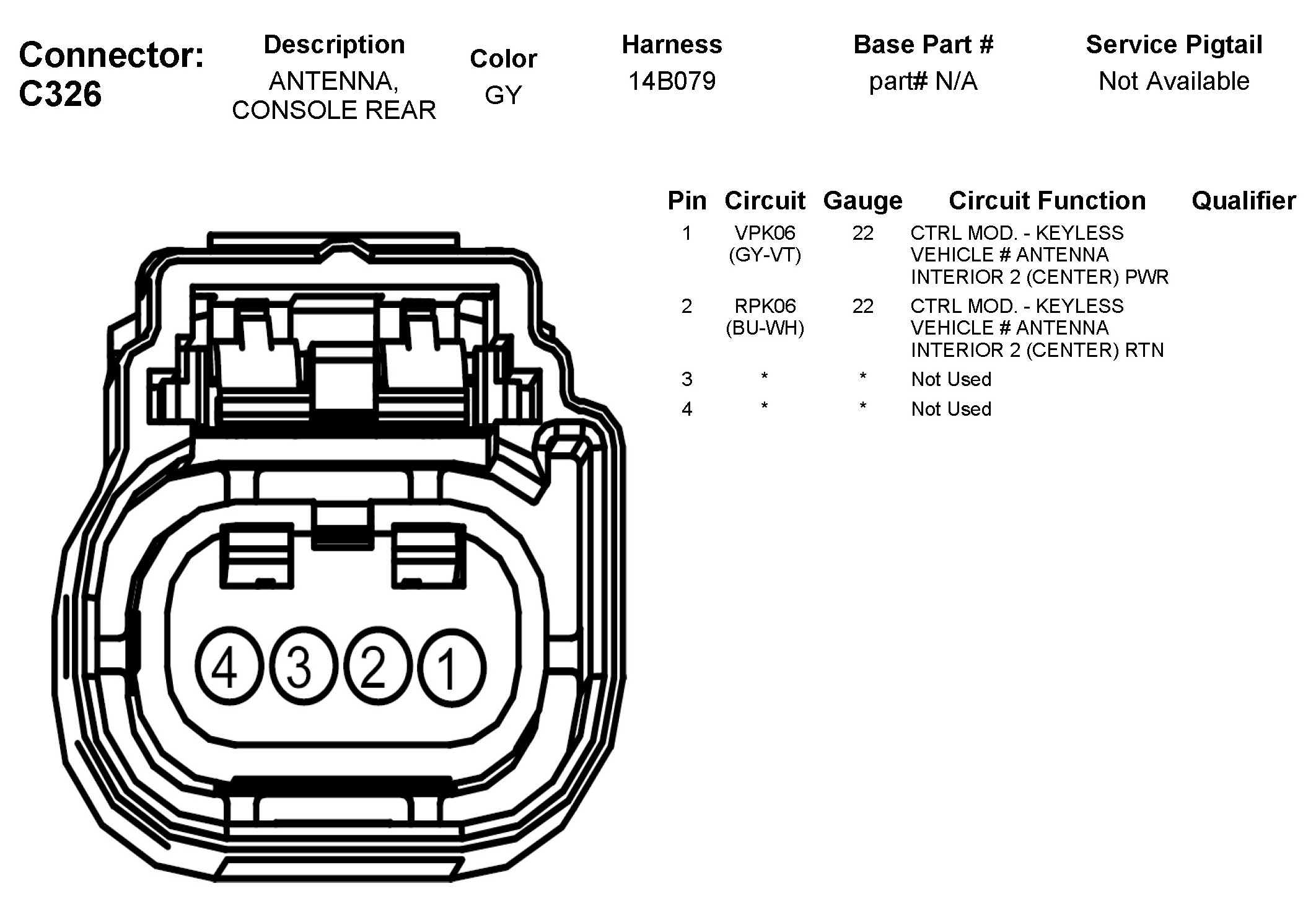 Connector: C326

| Description | Color | Harness | Base Part # | Service Pigtail |
|---|---|---|---|---|
| ANTENNA, CONSOLE REAR | GY | 14B079 | part# N/A | Not Available |

| Pin | Circuit | Gauge | Circuit Function | Qualifier |
|---|---|---|---|---|
| 1 | VPK06 (GY-VT) | 22 | CTRL MOD. - KEYLESS VEHICLE # ANTENNA INTERIOR 2 (CENTER) PWR | |
| 2 | RPK06 (BU-WH) | 22 | CTRL MOD. - KEYLESS VEHICLE # ANTENNA INTERIOR 2 (CENTER) RTN | |
| 3 | * | * | Not Used | |
| 4 | * | * | Not Used | |

4 3 2 1