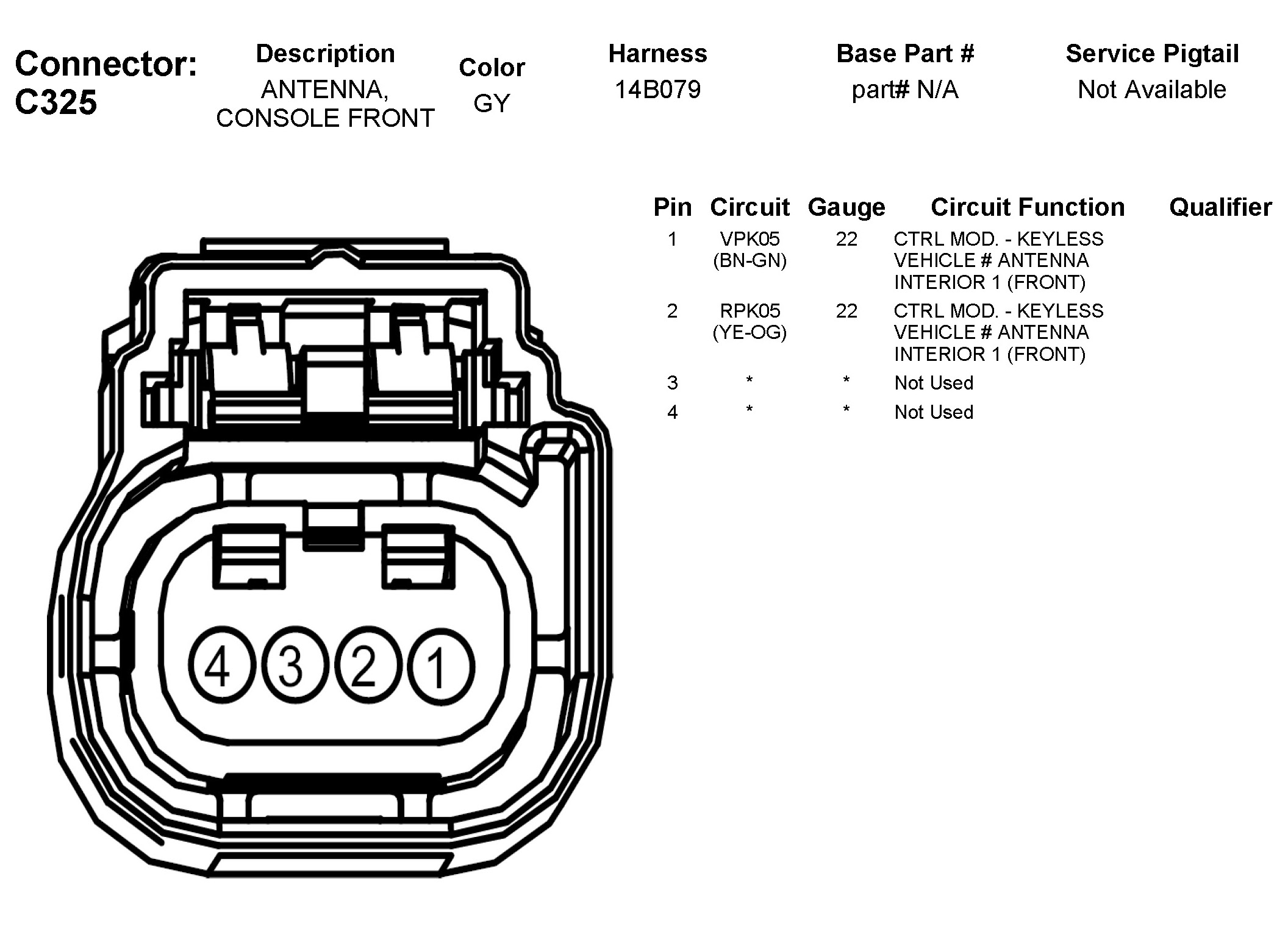 Connector: C325

| Description | Color | Harness | Base Part # | Service Pigtail |
|---|---|---|---|---|
| ANTENNA, CONSOLE FRONT | GY | 14B079 | part# N/A | Not Available |

| Pin | Circuit | Gauge | Circuit Function | Qualifier |
|---|---|---|---|---|
| 1 | VPK05 (BN-GN) | 22 | CTRL MOD. - KEYLESS VEHICLE # ANTENNA INTERIOR 1 (FRONT) | |
| 2 | RPK05 (YE-OG) | 22 | CTRL MOD. - KEYLESS VEHICLE # ANTENNA INTERIOR 1 (FRONT) | |
| 3 | * | * | Not Used | |
| 4 | * | * | Not Used | |

4 3 2 1