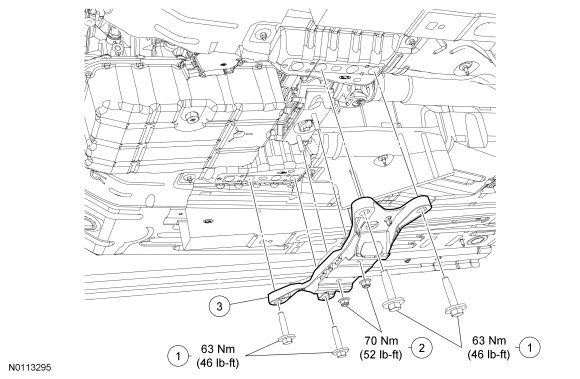 3

1
63 Nm
(46 lb-ft)

70 Nm
(52 lb-ft)
2

63 Nm
(46 lb-ft)
1

N0113295