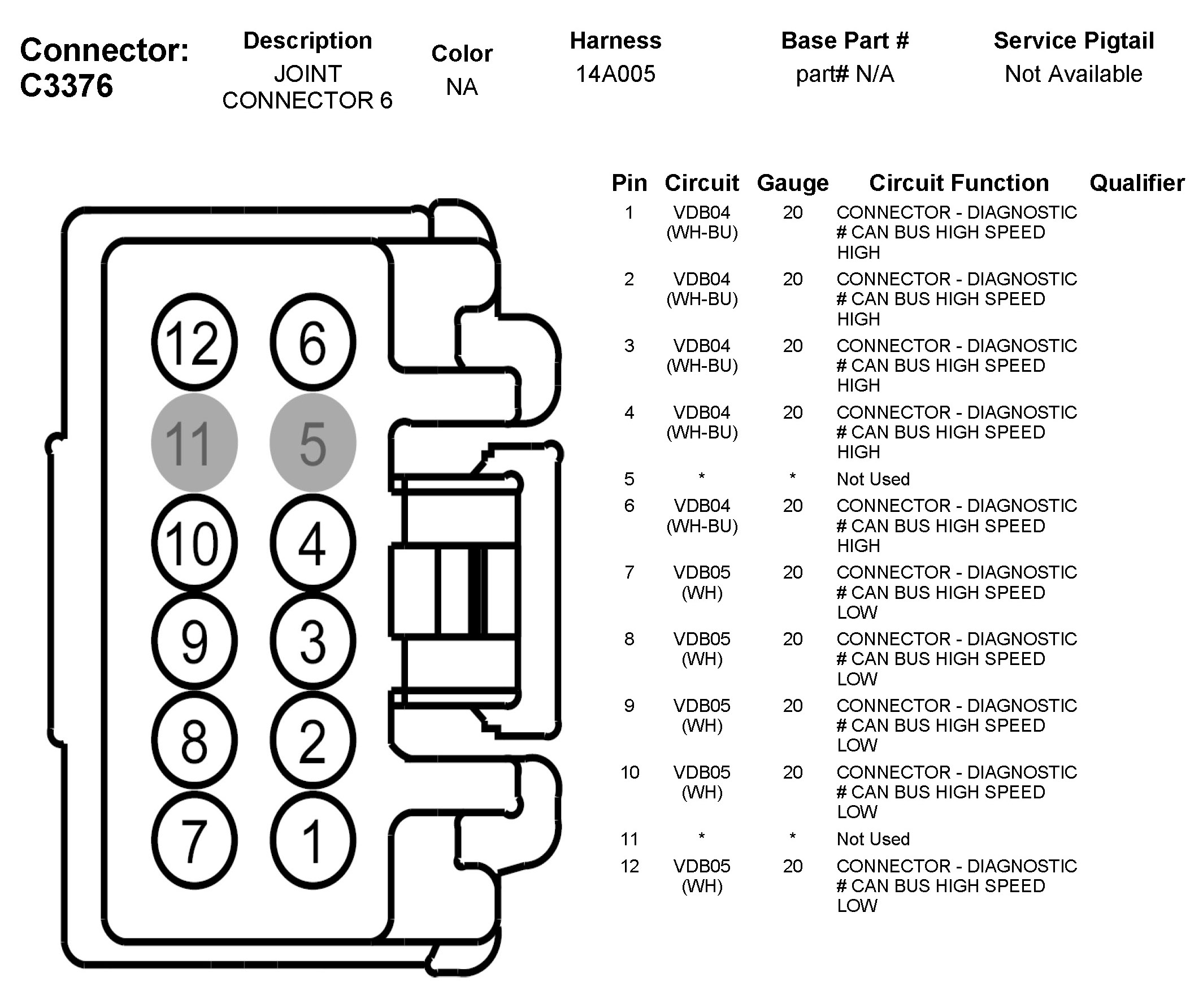 Connector: C3376

| Description | Color | Harness | Base Part # | Service Pigtail |
|---|---|---|---|---|
| JOINT CONNECTOR 6 | NA | 14A005 | part# N/A | Not Available |

12 6
11 5
10 4
9 3
8 2
7 1

| Pin | Circuit | Gauge | Circuit Function | Qualifier |
|---|---|---|---|---|
| 1 | VDB04 (WH-BU) | 20 | CONNECTOR - DIAGNOSTIC # CAN BUS HIGH SPEED HIGH | |
| 2 | VDB04 (WH-BU) | 20 | CONNECTOR - DIAGNOSTIC # CAN BUS HIGH SPEED HIGH | |
| 3 | VDB04 (WH-BU) | 20 | CONNECTOR - DIAGNOSTIC # CAN BUS HIGH SPEED HIGH | |
| 4 | VDB04 (WH-BU) | 20 | CONNECTOR - DIAGNOSTIC # CAN BUS HIGH SPEED HIGH | |
| 5 | * | * | Not Used | |
| 6 | VDB04 (WH-BU) | 20 | CONNECTOR - DIAGNOSTIC # CAN BUS HIGH SPEED HIGH | |
| 7 | VDB05 (WH) | 20 | CONNECTOR - DIAGNOSTIC # CAN BUS HIGH SPEED LOW | |
| 8 | VDB05 (WH) | 20 | CONNECTOR - DIAGNOSTIC # CAN BUS HIGH SPEED LOW | |
| 9 | VDB05 (WH) | 20 | CONNECTOR - DIAGNOSTIC # CAN BUS HIGH SPEED LOW | |
| 10 | VDB05 (WH) | 20 | CONNECTOR - DIAGNOSTIC # CAN BUS HIGH SPEED LOW | |
| 11 | * | * | Not Used | |
| 12 | VDB05 (WH) | 20 | CONNECTOR - DIAGNOSTIC # CAN BUS HIGH SPEED LOW | |