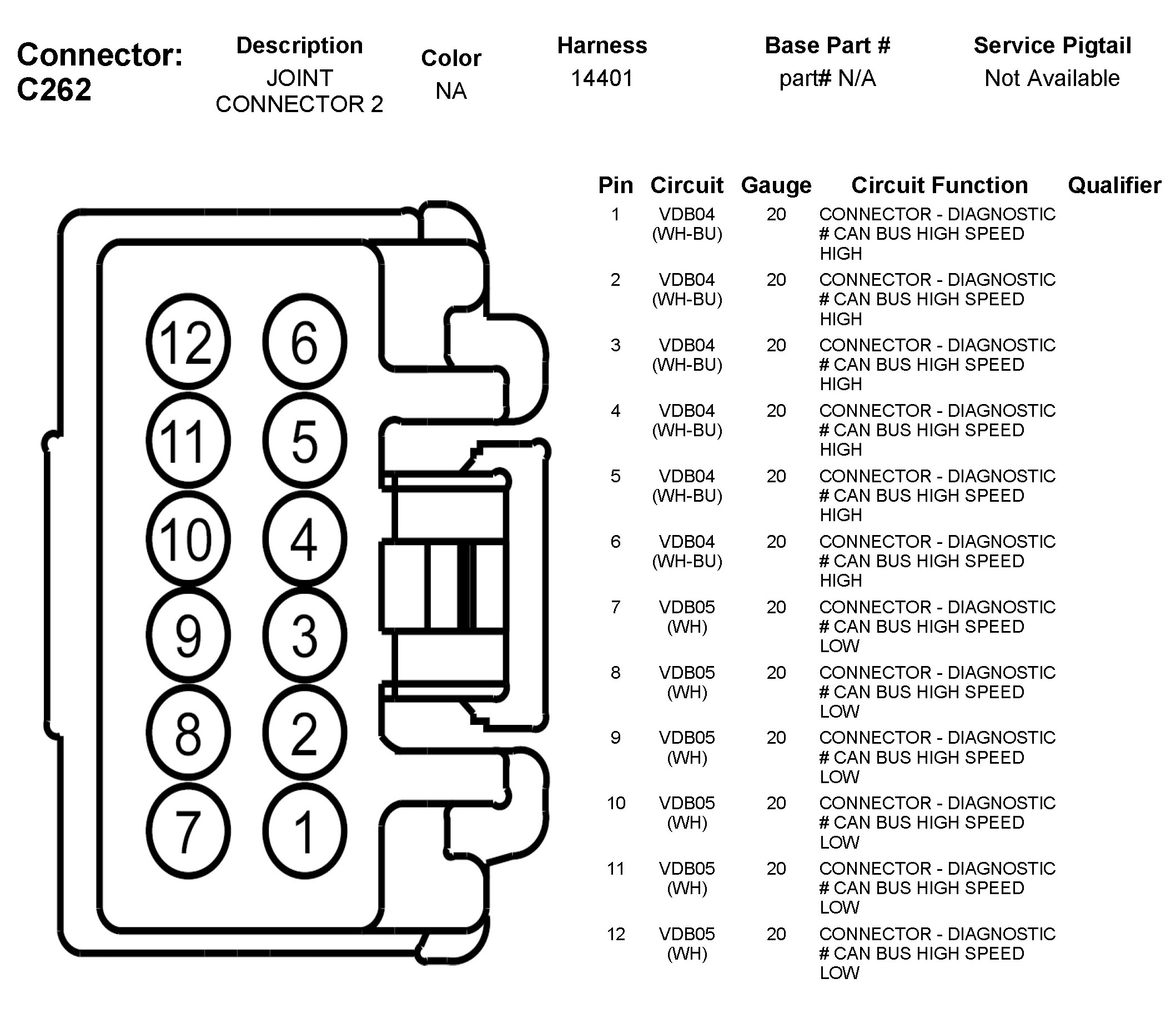 Connector: C262

| Description | Color | Harness | Base Part # | Service Pigtail |
|---|---|---|---|---|
| JOINT CONNECTOR 2 | NA | 14401 | part# N/A | Not Available |

12 6
11 5
10 4
9 3
8 2
7 1

| Pin | Circuit | Gauge | Circuit Function | Qualifier |
|---|---|---|---|---|
| 1 | VDB04 (WH-BU) | 20 | CONNECTOR - DIAGNOSTIC # CAN BUS HIGH SPEED HIGH | |
| 2 | VDB04 (WH-BU) | 20 | CONNECTOR - DIAGNOSTIC # CAN BUS HIGH SPEED HIGH | |
| 3 | VDB04 (WH-BU) | 20 | CONNECTOR - DIAGNOSTIC # CAN BUS HIGH SPEED HIGH | |
| 4 | VDB04 (WH-BU) | 20 | CONNECTOR - DIAGNOSTIC # CAN BUS HIGH SPEED HIGH | |
| 5 | VDB04 (WH-BU) | 20 | CONNECTOR - DIAGNOSTIC # CAN BUS HIGH SPEED HIGH | |
| 6 | VDB04 (WH-BU) | 20 | CONNECTOR - DIAGNOSTIC # CAN BUS HIGH SPEED HIGH | |
| 7 | VDB05 (WH) | 20 | CONNECTOR - DIAGNOSTIC # CAN BUS HIGH SPEED LOW | |
| 8 | VDB05 (WH) | 20 | CONNECTOR - DIAGNOSTIC # CAN BUS HIGH SPEED LOW | |
| 9 | VDB05 (WH) | 20 | CONNECTOR - DIAGNOSTIC # CAN BUS HIGH SPEED LOW | |
| 10 | VDB05 (WH) | 20 | CONNECTOR - DIAGNOSTIC # CAN BUS HIGH SPEED LOW | |
| 11 | VDB05 (WH) | 20 | CONNECTOR - DIAGNOSTIC # CAN BUS HIGH SPEED LOW | |
| 12 | VDB05 (WH) | 20 | CONNECTOR - DIAGNOSTIC # CAN BUS HIGH SPEED LOW | |