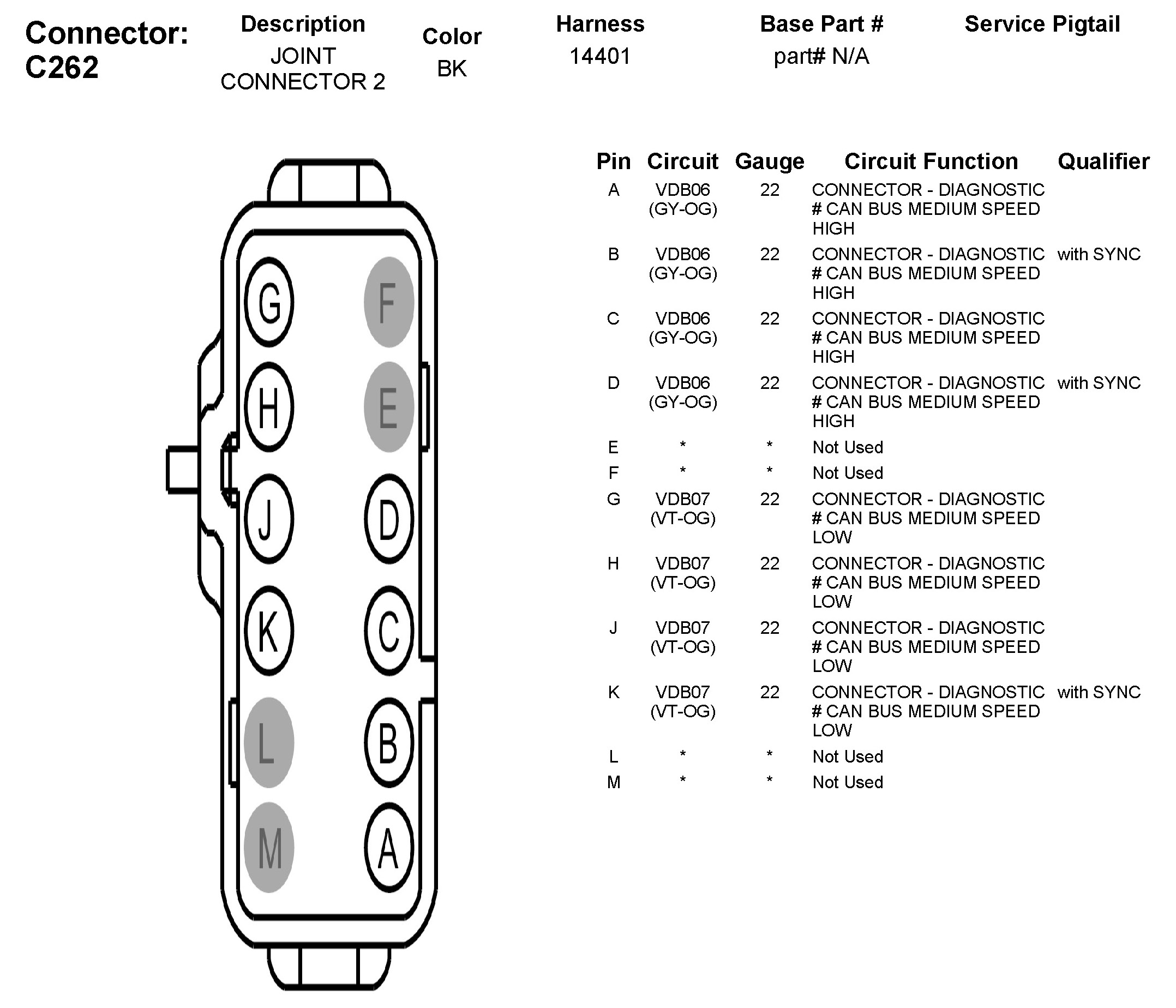 Connector: C262

| Description | Color | Harness | Base Part # | Service Pigtail |
|---|---|---|---|---|
| JOINT CONNECTOR 2 | BK | 14401 | part# N/A | |

G F
H E
J D
K C
L B
M A

| Pin | Circuit | Gauge | Circuit Function | Qualifier |
|---|---|---|---|---|
| A | VDB06 (GY-OG) | 22 | CONNECTOR - DIAGNOSTIC # CAN BUS MEDIUM SPEED HIGH | |
| B | VDB06 (GY-OG) | 22 | CONNECTOR - DIAGNOSTIC # CAN BUS MEDIUM SPEED HIGH | with SYNC |
| C | VDB06 (GY-OG) | 22 | CONNECTOR - DIAGNOSTIC # CAN BUS MEDIUM SPEED HIGH | |
| D | VDB06 (GY-OG) | 22 | CONNECTOR - DIAGNOSTIC # CAN BUS MEDIUM SPEED HIGH | with SYNC |
| E | * | * | Not Used | |
| F | * | * | Not Used | |
| G | VDB07 (VT-OG) | 22 | CONNECTOR - DIAGNOSTIC # CAN BUS MEDIUM SPEED LOW | |
| H | VDB07 (VT-OG) | 22 | CONNECTOR - DIAGNOSTIC # CAN BUS MEDIUM SPEED LOW | |
| J | VDB07 (VT-OG) | 22 | CONNECTOR - DIAGNOSTIC # CAN BUS MEDIUM SPEED LOW | |
| K | VDB07 (VT-OG) | 22 | CONNECTOR - DIAGNOSTIC # CAN BUS MEDIUM SPEED LOW | with SYNC |
| L | * | * | Not Used | |
| M | * | * | Not Used | |