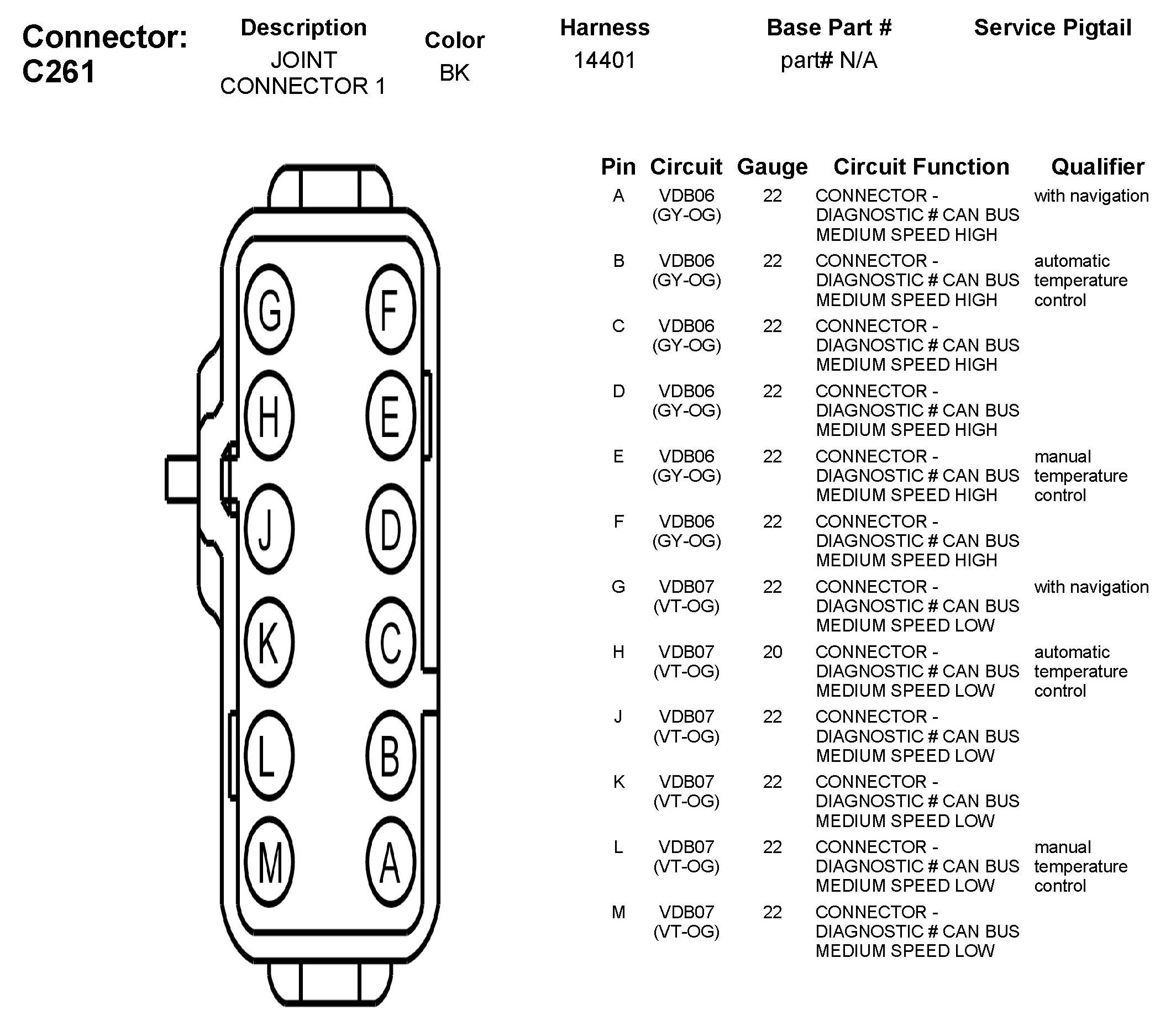 Connector: C261

| Description | Color | Harness | Base Part # | Service Pigtail |
|---|---|---|---|---|
| JOINT CONNECTOR 1 | BK | 14401 | part# N/A | |

G F
H E
J D
K C
L B
M A

| Pin | Circuit | Gauge | Circuit Function | Qualifier |
|---|---|---|---|---|
| A | VDB06 (GY-OG) | 22 | CONNECTOR - DIAGNOSTIC # CAN BUS MEDIUM SPEED HIGH | with navigation |
| B | VDB06 (GY-OG) | 22 | CONNECTOR - DIAGNOSTIC # CAN BUS MEDIUM SPEED HIGH | automatic temperature control |
| C | VDB06 (GY-OG) | 22 | CONNECTOR - DIAGNOSTIC # CAN BUS MEDIUM SPEED HIGH | |
| D | VDB06 (GY-OG) | 22 | CONNECTOR - DIAGNOSTIC # CAN BUS MEDIUM SPEED HIGH | |
| E | VDB06 (GY-OG) | 22 | CONNECTOR - DIAGNOSTIC # CAN BUS MEDIUM SPEED HIGH | manual temperature control |
| F | VDB06 (GY-OG) | 22 | CONNECTOR - DIAGNOSTIC # CAN BUS MEDIUM SPEED HIGH | |
| G | VDB07 (VT-OG) | 22 | CONNECTOR - DIAGNOSTIC # CAN BUS MEDIUM SPEED LOW | with navigation |
| H | VDB07 (VT-OG) | 20 | CONNECTOR - DIAGNOSTIC # CAN BUS MEDIUM SPEED LOW | automatic temperature control |
| J | VDB07 (VT-OG) | 22 | CONNECTOR - DIAGNOSTIC # CAN BUS MEDIUM SPEED LOW | |
| K | VDB07 (VT-OG) | 22 | CONNECTOR - DIAGNOSTIC # CAN BUS MEDIUM SPEED LOW | |
| L | VDB07 (VT-OG) | 22 | CONNECTOR - DIAGNOSTIC # CAN BUS MEDIUM SPEED LOW | manual temperature control |
| M | VDB07 (VT-OG) | 22 | CONNECTOR - DIAGNOSTIC # CAN BUS MEDIUM SPEED LOW | |