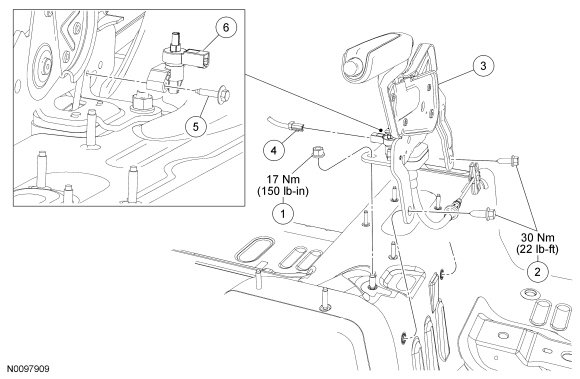 6

5

3

4

17 Nm
(150 lb-in)

1

30 Nm
(22 lb-ft)

2

N0097909