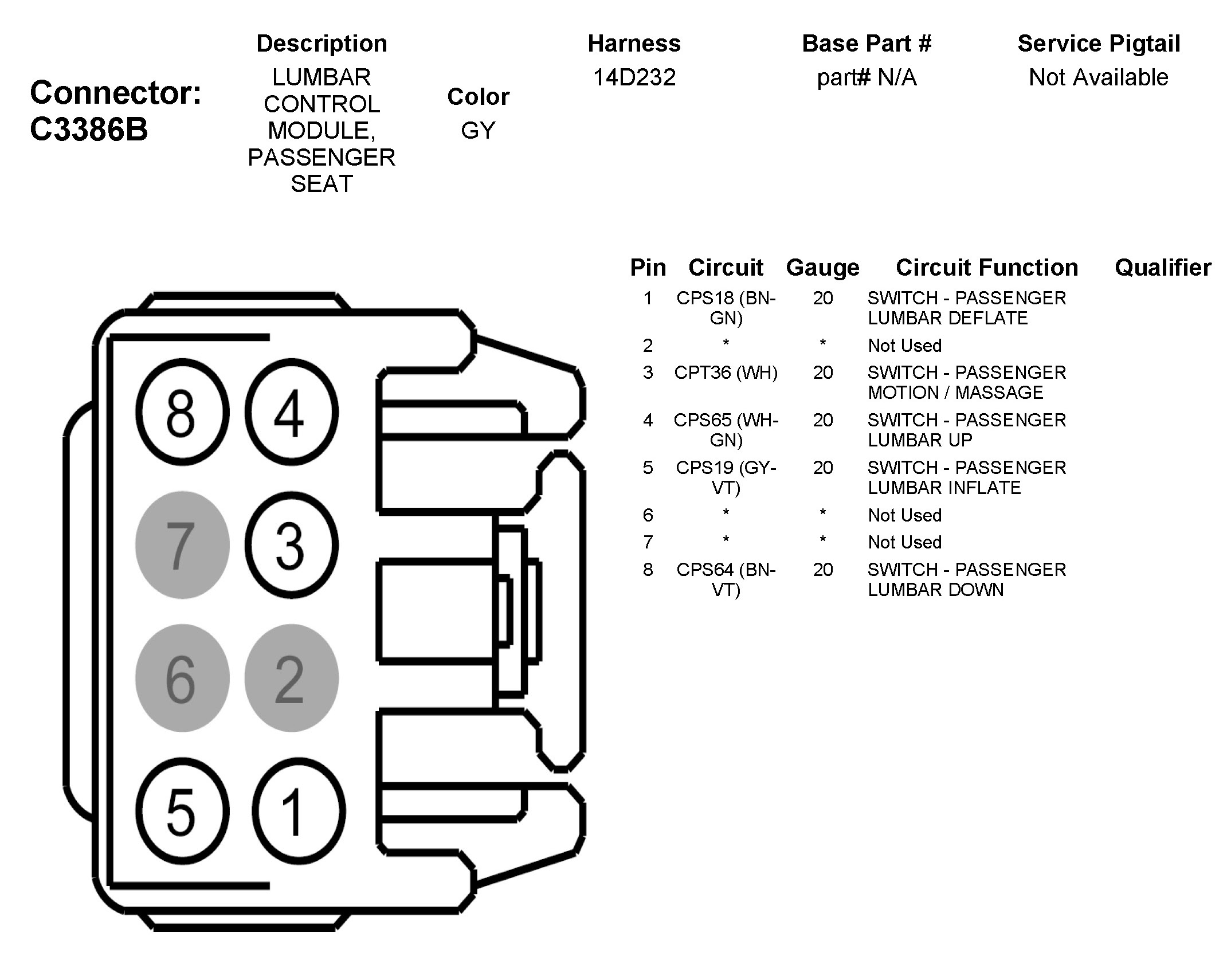 Connector: C3386B

| Description | Color | Harness | Base Part # | Service Pigtail |
|---|---|---|---|---|
| LUMBAR CONTROL MODULE, PASSENGER SEAT | GY | 14D232 | part# N/A | Not Available |

8 4
7 3
6 2
5 1

| Pin | Circuit | Gauge | Circuit Function | Qualifier |
|---|---|---|---|---|
| 1 | CPS18 (BN-GN) | 20 | SWITCH - PASSENGER LUMBAR DEFLATE | |
| 2 | * | * | Not Used | |
| 3 | CPT36 (WH) | 20 | SWITCH - PASSENGER MOTION / MASSAGE | |
| 4 | CPS65 (WH-GN) | 20 | SWITCH - PASSENGER LUMBAR UP | |
| 5 | CPS19 (GY-VT) | 20 | SWITCH - PASSENGER LUMBAR INFLATE | |
| 6 | * | * | Not Used | |
| 7 | * | * | Not Used | |
| 8 | CPS64 (BN-VT) | 20 | SWITCH - PASSENGER LUMBAR DOWN | |