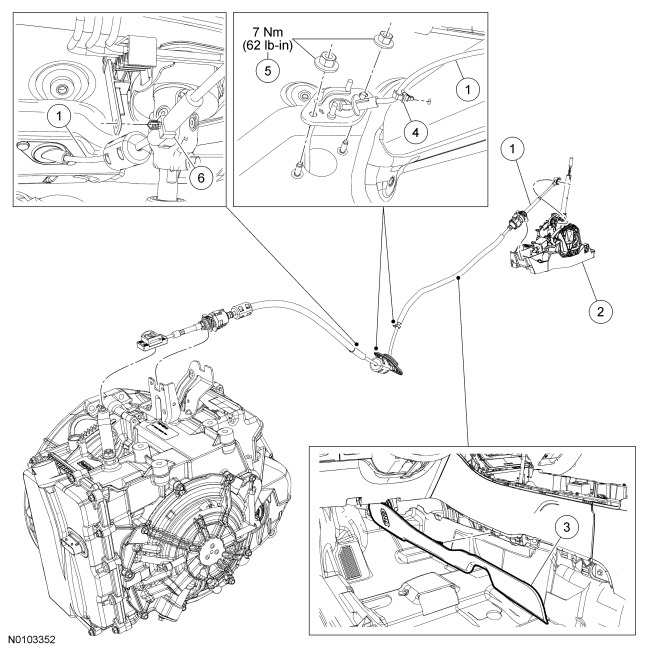 1

6

7 Nm
(62 lb-in)

5

1

4

1

2

3

N0103352