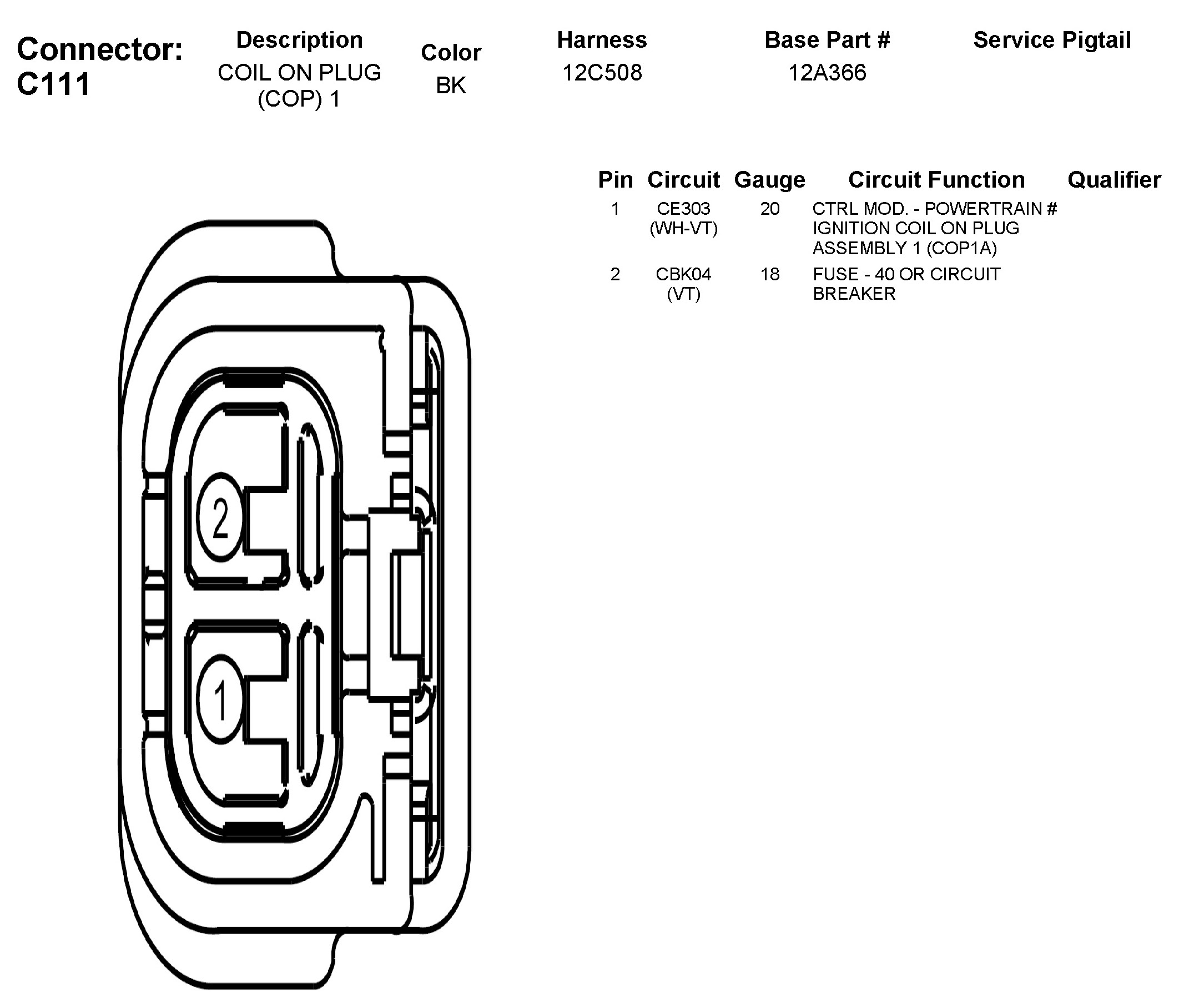 Connector: C111

| Description | Color | Harness | Base Part # | Service Pigtail |
|---|---|---|---|---|
| COIL ON PLUG (COP) 1 | BK | 12C508 | 12A366 | |

| Pin | Circuit | Gauge | Circuit Function | Qualifier |
|---|---|---|---|---|
| 1 | CE303 (WH-VT) | 20 | CTRL MOD. - POWERTRAIN # IGNITION COIL ON PLUG ASSEMBLY 1 (COP1A) | |
| 2 | CBK04 (VT) | 18 | FUSE - 40 OR CIRCUIT BREAKER | |

2

1