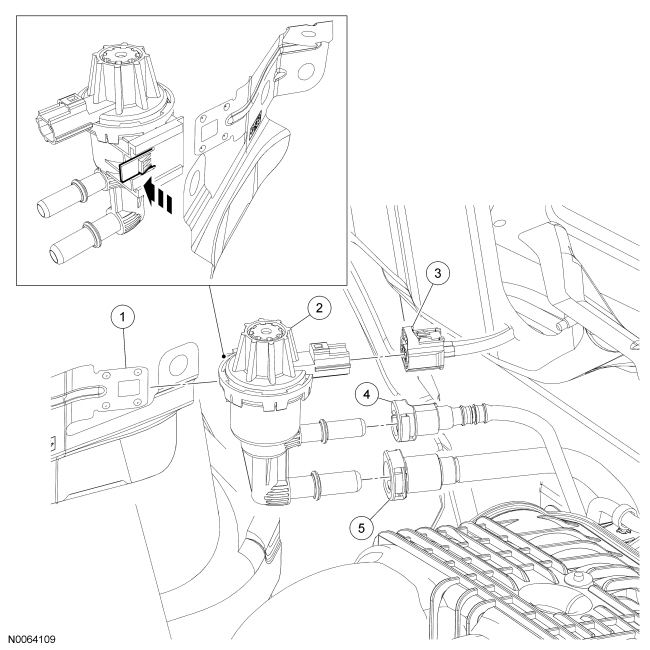 1
2
3
4
5
N0064109