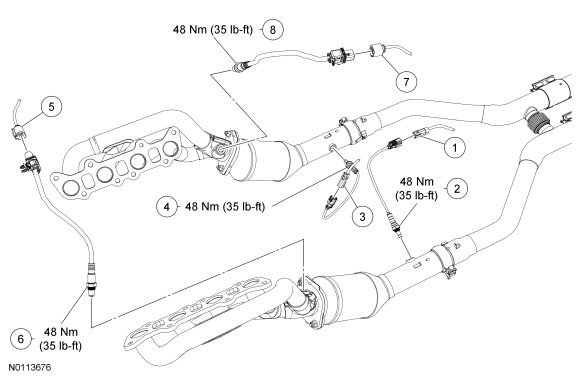 48 Nm (35 lb-ft) 8

7

5

1

48 Nm (35 lb-ft) 2

4 48 Nm (35 lb-ft)

3

6 48 Nm (35 lb-ft)

N0113676