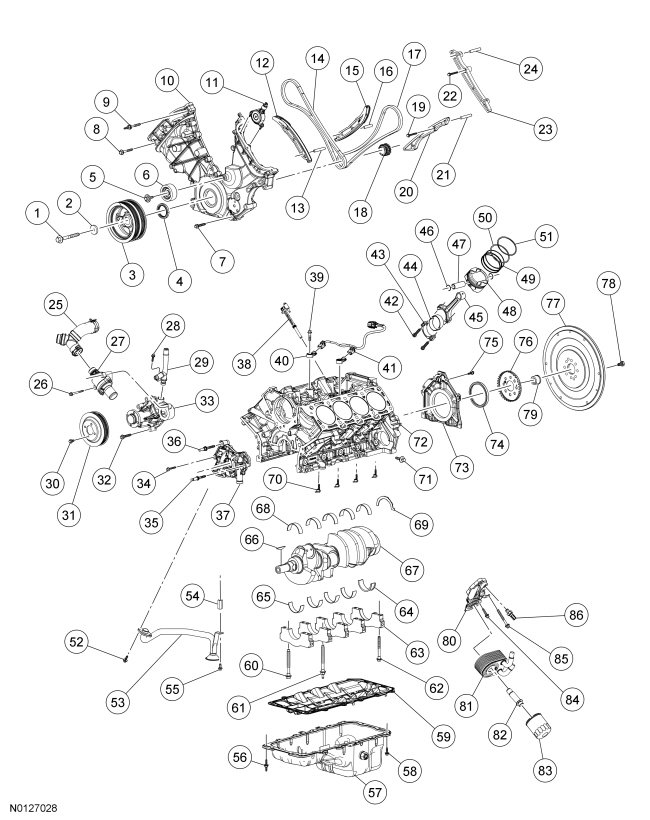 1
2
3
4
5
6
7
8
9
10
11
12
13
14
15
16
17
18
19
20
21
22
23
24
25
26
27
28
29
30
31
32
33
34
35
36
37
38
39
40
41
42
43
44
45
46
47
48
49
50
51
52
53
54
55
56
57
58
59
60
61
62
63
64
65
66
67
68
69
70
71
72
73
74
75
76
77
78
79
80
81
82
83
84
85
86
N0127028