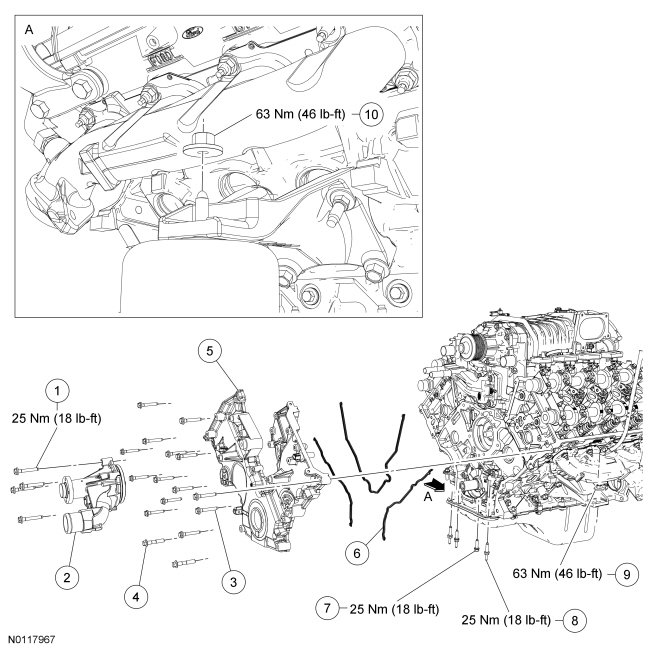 A

63 Nm (46 lb-ft) 10

5

1

25 Nm (18 lb-ft)

A

2

4

3

6

63 Nm (46 lb-ft) 9

7 25 Nm (18 lb-ft)

25 Nm (18 lb-ft) 8

N0117967