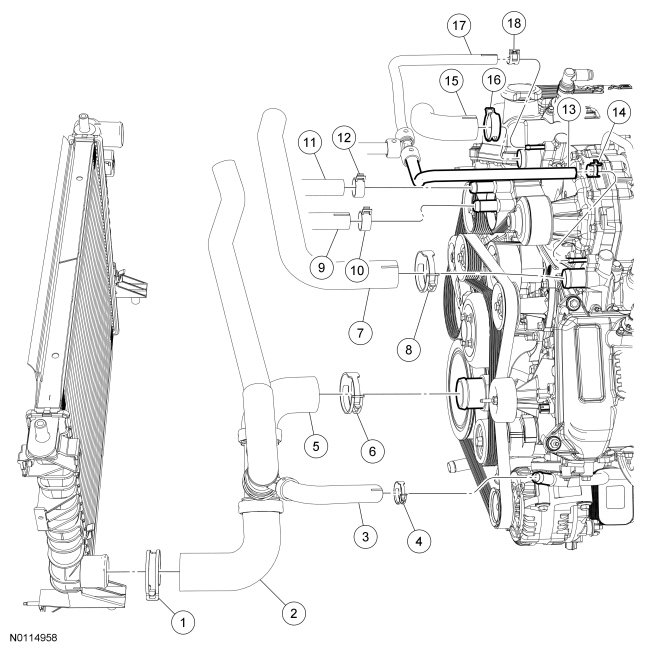 17
18
15
16
13
14
11
12
9
10
7
8
5
6
3
4
1
2
N0114958