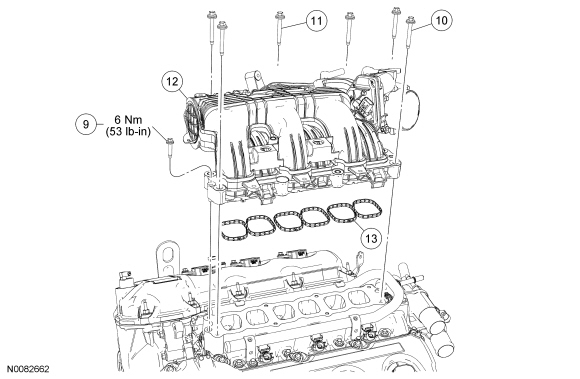 11
10
12
9
6 Nm
(53 lb-in)
13
N0082662