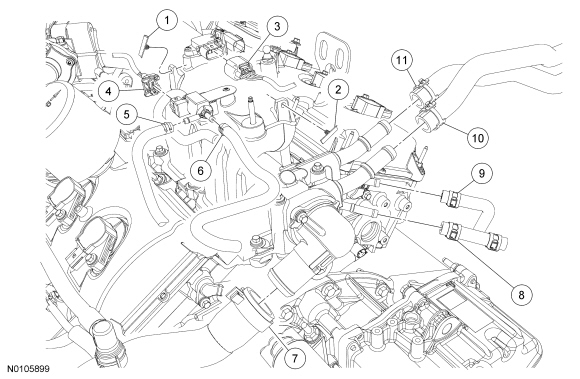 1
3
11
4
2
5
10
6
9
8
7
N0105899