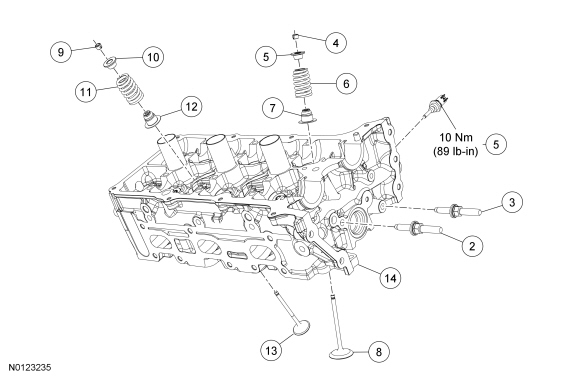 9
10
11
12
4
5
6
7
10 Nm
(89 lb-in)
5
3
2
14
13
8
N0123235