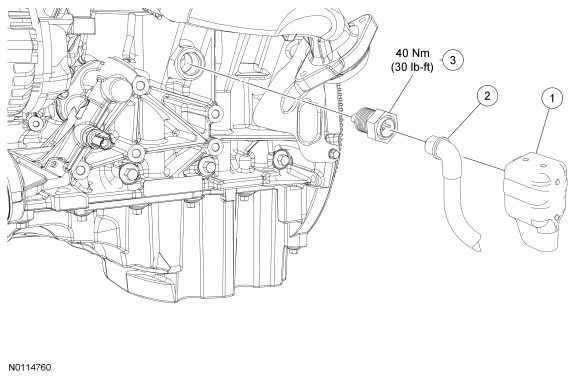 40 Nm
(30 lb-ft)
3
2
1
N0114760