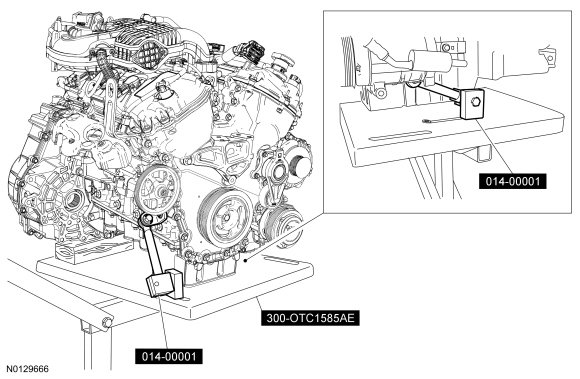 014-00001

300-OTC1585AE

014-00001

N0129666