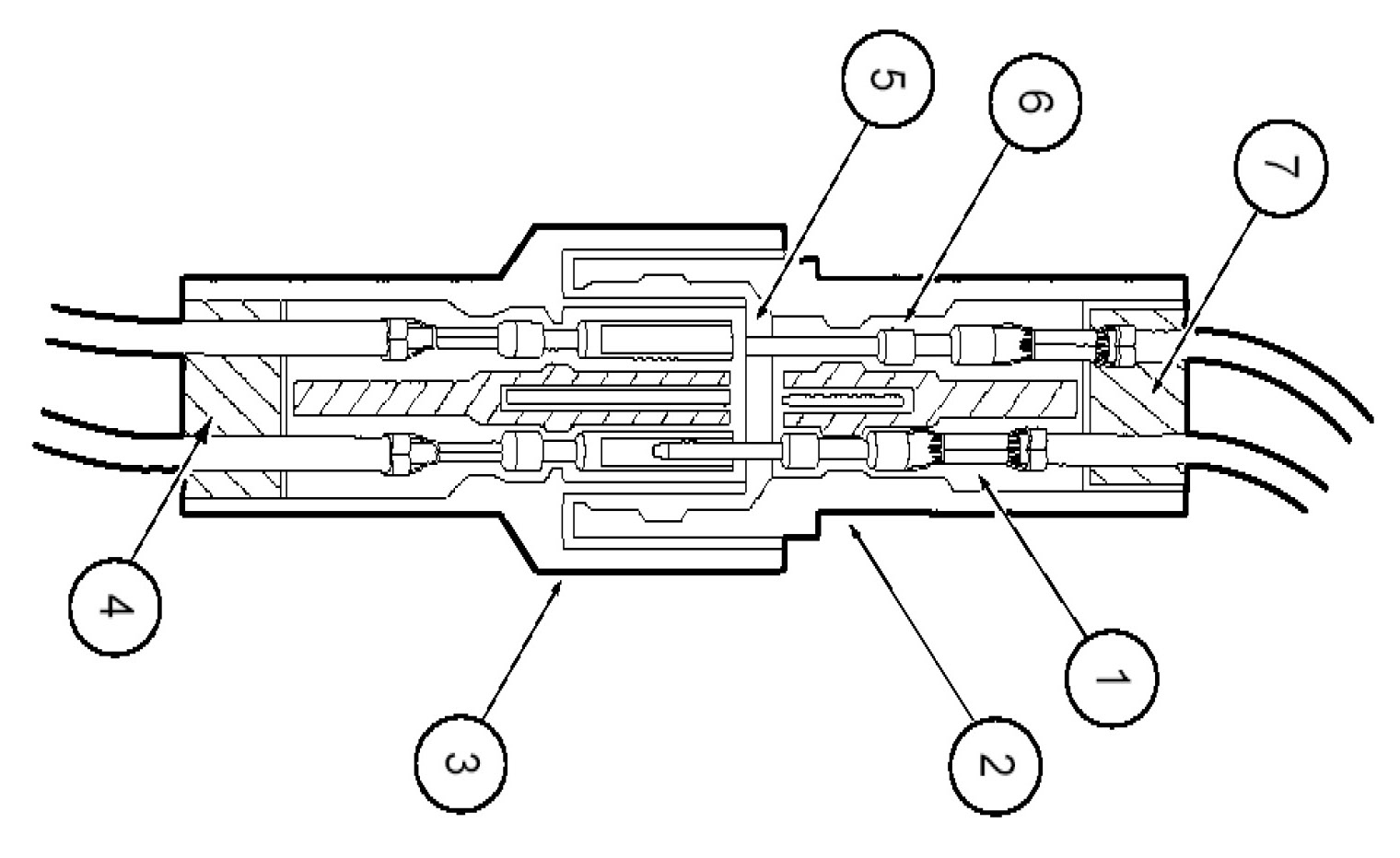 5
6
7
4
3
2
1