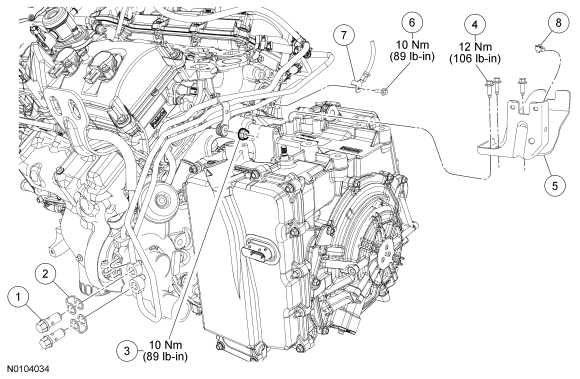 7

6
10 Nm
(89 lb-in)

4
12 Nm
(106 lb-in)

8

5

2

1

3
10 Nm
(89 lb-in)

N0104034