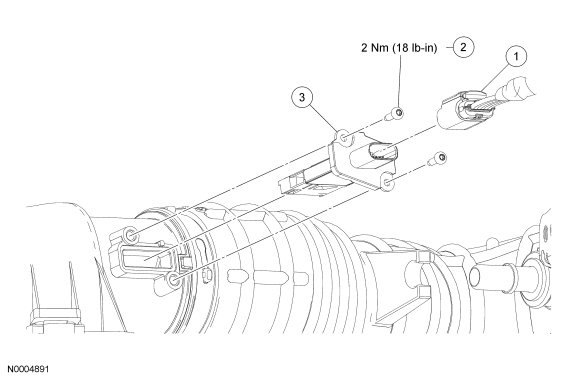 2 Nm (18 lb-in)
2
1
3
N0004891