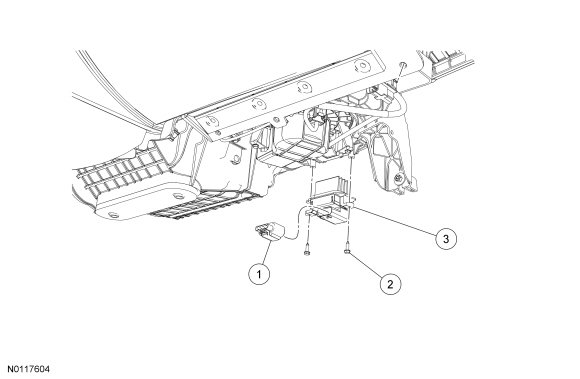 3

1

2

N0117604