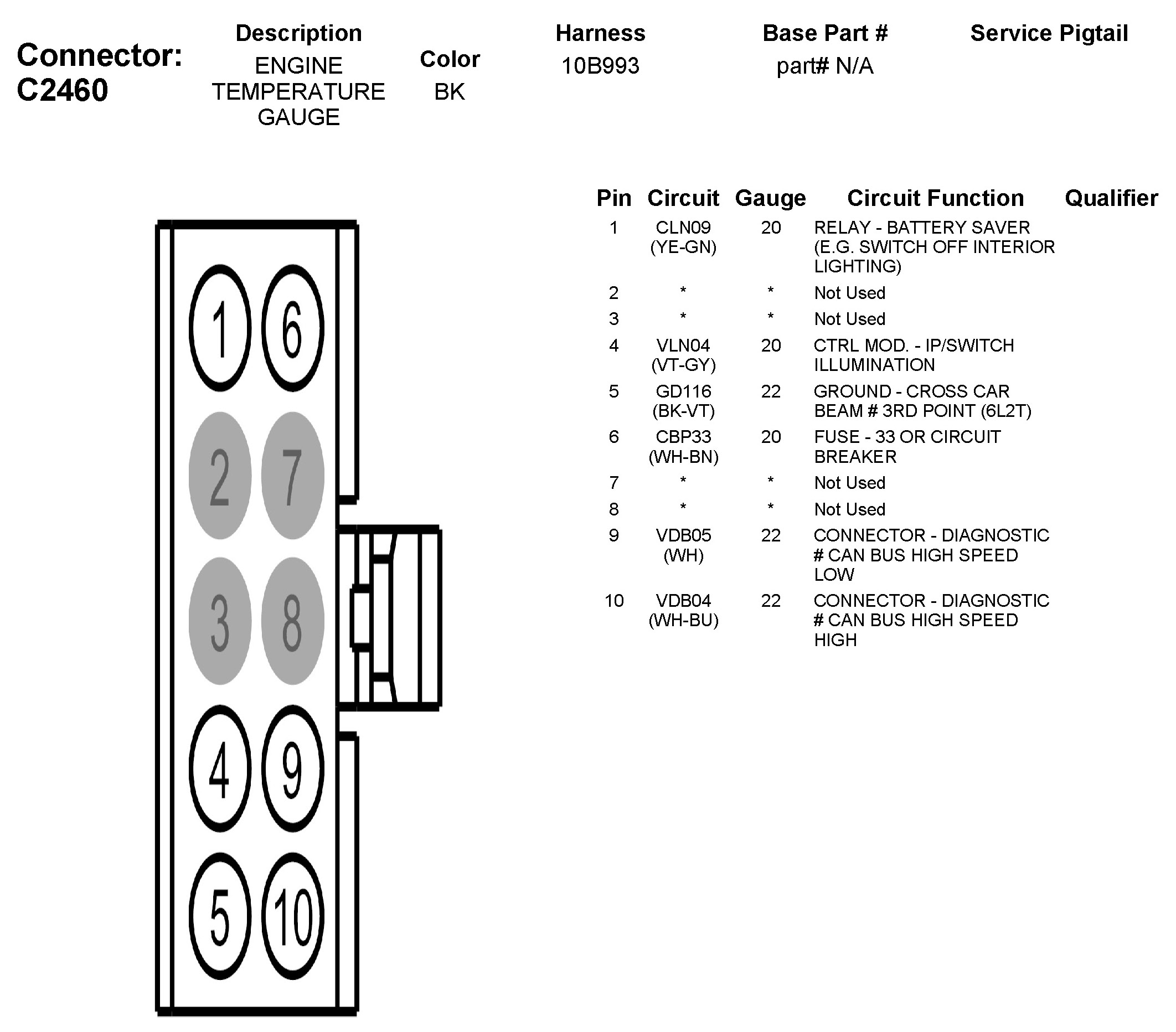 Connector: C2460

| Description | Color | Harness | Base Part # | Service Pigtail |
|---|---|---|---|---|
| ENGINE TEMPERATURE GAUGE | BK | 10B993 | part# N/A | |

1 6
2 7
3 8
4 9
5 10

| Pin | Circuit | Gauge | Circuit Function | Qualifier |
|---|---|---|---|---|
| 1 | CLN09 (YE-GN) | 20 | RELAY - BATTERY SAVER (E.G. SWITCH OFF INTERIOR LIGHTING) | |
| 2 | * | * | Not Used | |
| 3 | * | * | Not Used | |
| 4 | VLN04 (VT-GY) | 20 | CTRL MOD. - IP/SWITCH ILLUMINATION | |
| 5 | GD116 (BK-VT) | 22 | GROUND - CROSS CAR BEAM # 3RD POINT (6L2T) | |
| 6 | CBP33 (WH-BN) | 20 | FUSE - 33 OR CIRCUIT BREAKER | |
| 7 | * | * | Not Used | |
| 8 | * | * | Not Used | |
| 9 | VDB05 (WH) | 22 | CONNECTOR - DIAGNOSTIC # CAN BUS HIGH SPEED LOW | |
| 10 | VDB04 (WH-BU) | 22 | CONNECTOR - DIAGNOSTIC # CAN BUS HIGH SPEED HIGH | |