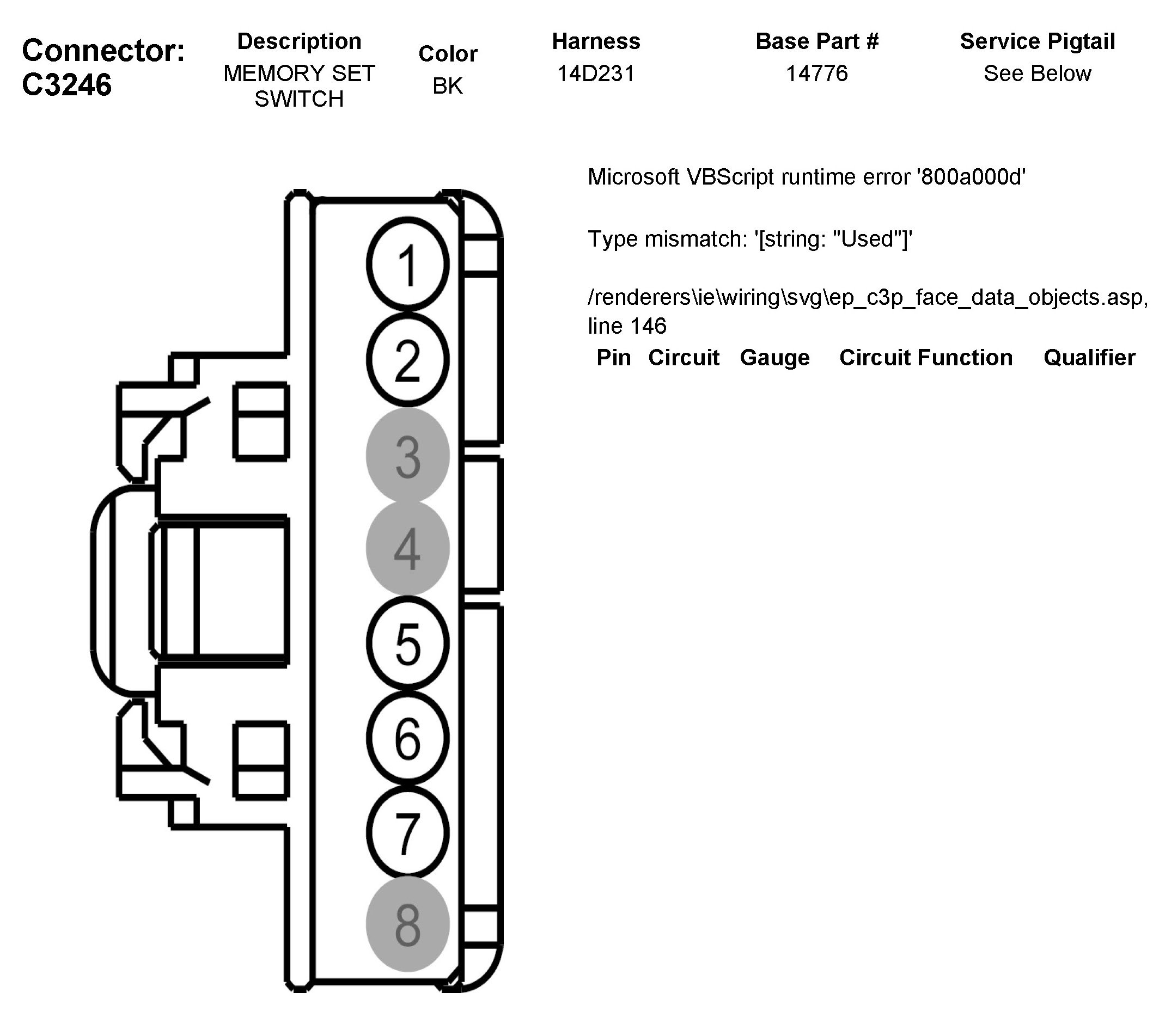 Connector: C3246

| Description | Color | Harness | Base Part # | Service Pigtail |
|---|---|---|---|---|
| MEMORY SET SWITCH | BK | 14D231 | 14776 | See Below |

1
2
3
4
5
6
7
8

Microsoft VBScript runtime error '800a000d'

Type mismatch: '[string: "Used"]'

/renderers\ie\wiring\svg\ep_c3p_face_data_objects.asp, line 146

| Pin | Circuit | Gauge | Circuit Function | Qualifier |
|---|---|---|---|---|