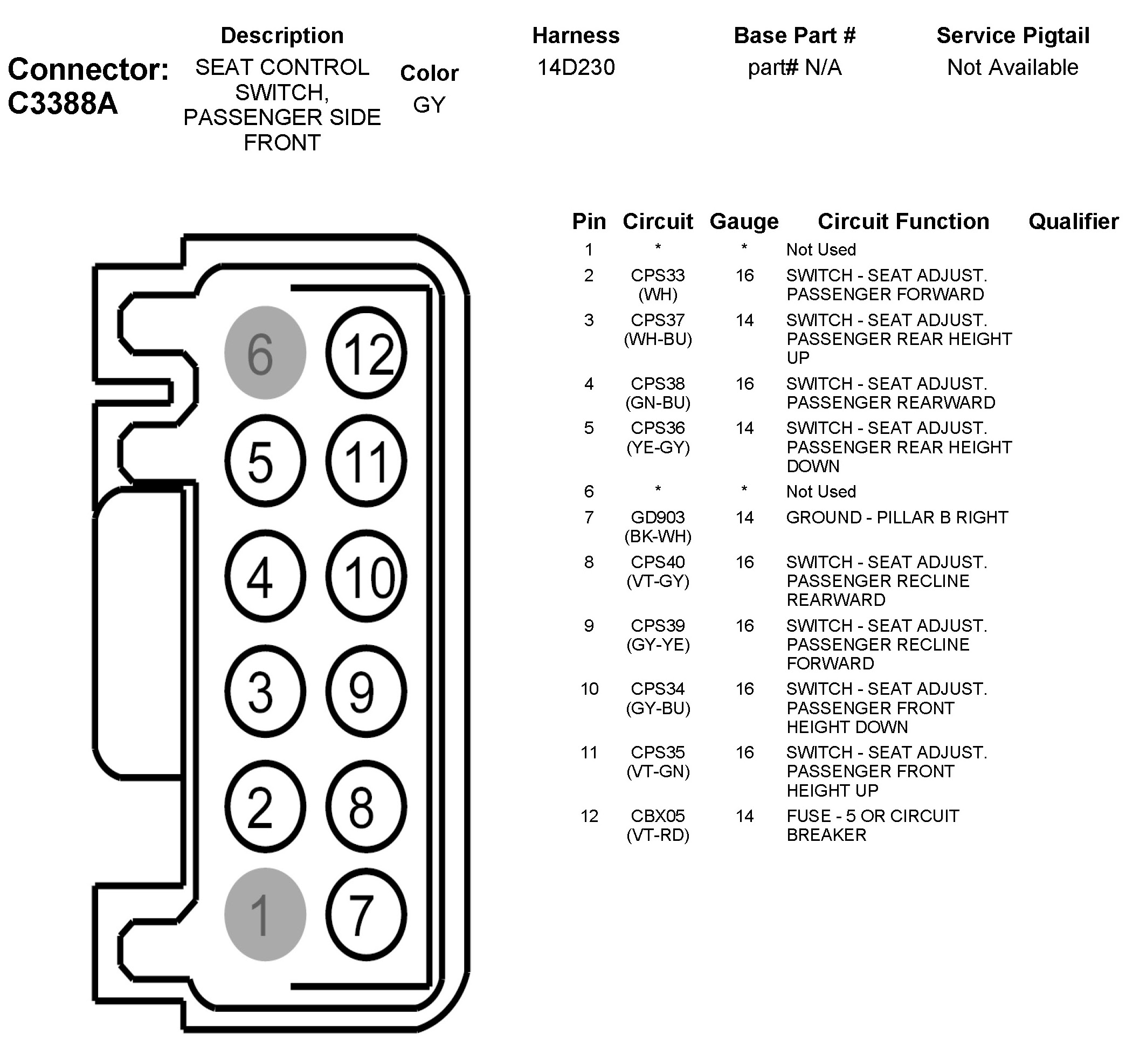 Connector: C3388A

| Description | Color | Harness | Base Part # | Service Pigtail |
|---|---|---|---|---|
| SEAT CONTROL SWITCH, PASSENGER SIDE FRONT | GY | 14D230 | part# N/A | Not Available |

6 12
5 11
4 10
3 9
2 8
1 7

| Pin | Circuit | Gauge | Circuit Function | Qualifier |
|---|---|---|---|---|
| 1 | * | * | Not Used | |
| 2 | CPS33 (WH) | 16 | SWITCH - SEAT ADJUST. PASSENGER FORWARD | |
| 3 | CPS37 (WH-BU) | 14 | SWITCH - SEAT ADJUST. PASSENGER REAR HEIGHT UP | |
| 4 | CPS38 (GN-BU) | 16 | SWITCH - SEAT ADJUST. PASSENGER REARWARD | |
| 5 | CPS36 (YE-GY) | 14 | SWITCH - SEAT ADJUST. PASSENGER REAR HEIGHT DOWN | |
| 6 | * | * | Not Used | |
| 7 | GD903 (BK-WH) | 14 | GROUND - PILLAR B RIGHT | |
| 8 | CPS40 (VT-GY) | 16 | SWITCH - SEAT ADJUST. PASSENGER RECLINE REARWARD | |
| 9 | CPS39 (GY-YE) | 16 | SWITCH - SEAT ADJUST. PASSENGER RECLINE FORWARD | |
| 10 | CPS34 (GY-BU) | 16 | SWITCH - SEAT ADJUST. PASSENGER FRONT HEIGHT DOWN | |
| 11 | CPS35 (VT-GN) | 16 | SWITCH - SEAT ADJUST. PASSENGER FRONT HEIGHT UP | |
| 12 | CBX05 (VT-RD) | 14 | FUSE - 5 OR CIRCUIT BREAKER | |