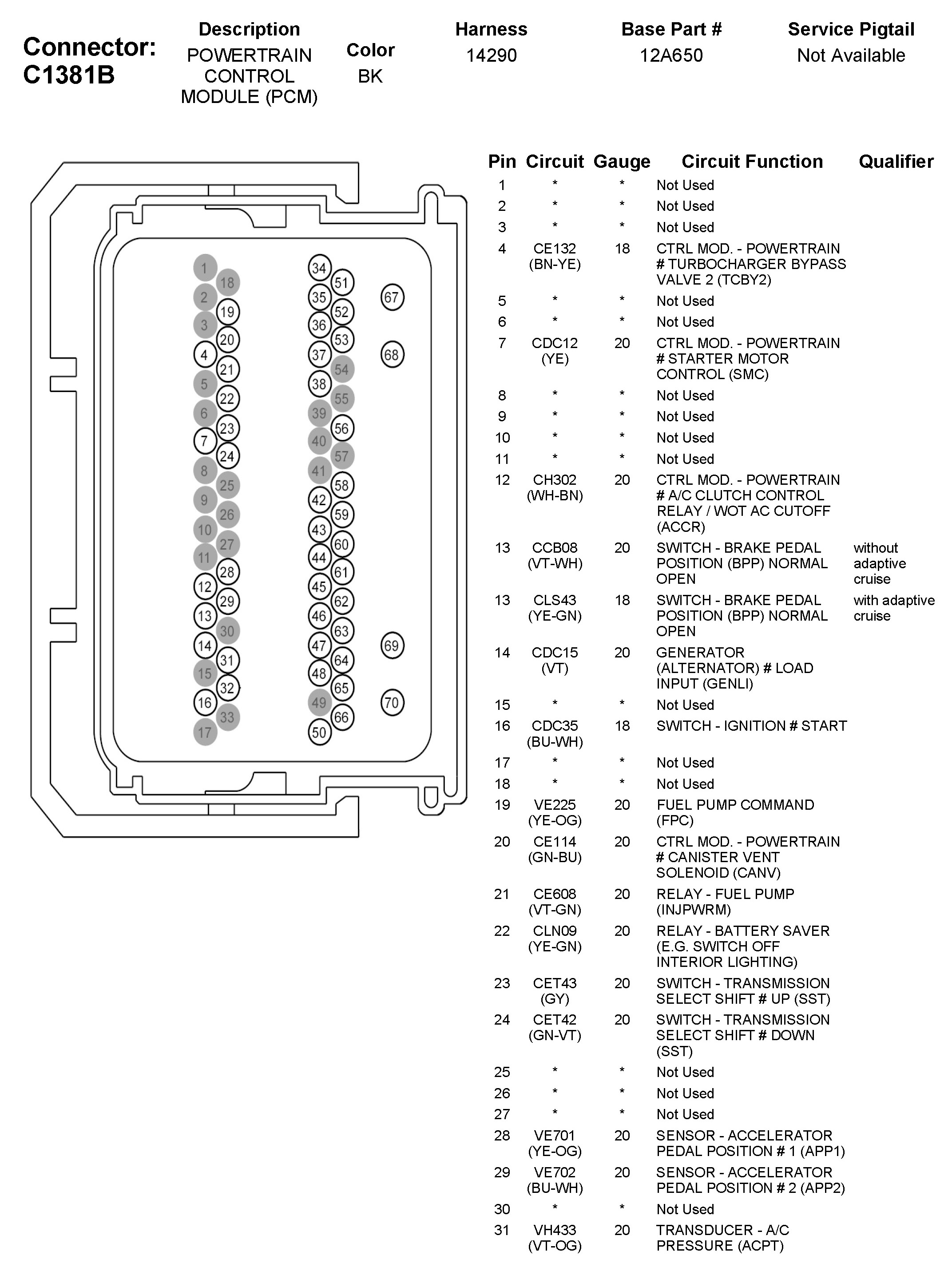 Connector: C1381B

| Description | Color | Harness | Base Part # | Service Pigtail |
|---|---|---|---|---|
| POWERTRAIN CONTROL MODULE (PCM) | BK | 14290 | 12A650 | Not Available |

1 18 2 19 3 20 4 21 5 22 6 23 7 24 8 25 9 26 10 27 11 28 12 29 13 30 14 31 15 32 16 33 17

34 51 35 52 36 53 37 54 38 55 39 56 40 57 41 58 42 59 43 60 44 61 45 62 46 63 47 64 48 65 49 66 50

67 68 69 70

| Pin | Circuit | Gauge | Circuit Function | Qualifier |
|---|---|---|---|---|
| 1 | * | * | Not Used | |
| 2 | * | * | Not Used | |
| 3 | * | * | Not Used | |
| 4 | CE132 (BN-YE) | 18 | CTRL MOD. - POWERTRAIN # TURBOCHARGER BYPASS VALVE 2 (TCBY2) | |
| 5 | * | * | Not Used | |
| 6 | * | * | Not Used | |
| 7 | CDC12 (YE) | 20 | CTRL MOD. - POWERTRAIN # STARTER MOTOR CONTROL (SMC) | |
| 8 | * | * | Not Used | |
| 9 | * | * | Not Used | |
| 10 | * | * | Not Used | |
| 11 | * | * | Not Used | |
| 12 | CH302 (WH-BN) | 20 | CTRL MOD. - POWERTRAIN # A/C CLUTCH CONTROL RELAY / WOT AC CUTOFF (ACCR) | |
| 13 | CCB08 (VT-WH) | 20 | SWITCH - BRAKE PEDAL POSITION (BPP) NORMAL OPEN | without adaptive cruise |
| 13 | CLS43 (YE-GN) | 18 | SWITCH - BRAKE PEDAL POSITION (BPP) NORMAL OPEN | with adaptive cruise |
| 14 | CDC15 (VT) | 20 | GENERATOR (ALTERNATOR) # LOAD INPUT (GENLI) | |
| 15 | * | * | Not Used | |
| 16 | CDC35 (BU-WH) | 18 | SWITCH - IGNITION # START | |
| 17 | * | * | Not Used | |
| 18 | * | * | Not Used | |
| 19 | VE225 (YE-OG) | 20 | FUEL PUMP COMMAND (FPC) | |
| 20 | CE114 (GN-BU) | 20 | CTRL MOD. - POWERTRAIN # CANISTER VENT SOLENOID (CANV) | |
| 21 | CE608 (VT-GN) | 20 | RELAY - FUEL PUMP (INJPWRM) | |
| 22 | CLN09 (YE-GN) | 20 | RELAY - BATTERY SAVER (E.G. SWITCH OFF INTERIOR LIGHTING) | |
| 23 | CET43 (GY) | 20 | SWITCH - TRANSMISSION SELECT SHIFT # UP (SST) | |
| 24 | CET42 (GN-VT) | 20 | SWITCH - TRANSMISSION SELECT SHIFT # DOWN (SST) | |
| 25 | * | * | Not Used | |
| 26 | * | * | Not Used | |
| 27 | * | * | Not Used | |
| 28 | VE701 (YE-OG) | 20 | SENSOR - ACCELERATOR PEDAL POSITION # 1 (APP1) | |
| 29 | VE702 (BU-WH) | 20 | SENSOR - ACCELERATOR PEDAL POSITION # 2 (APP2) | |
| 30 | * | * | Not Used | |
| 31 | VH433 (VT-OG) | 20 | TRANSDUCER - A/C PRESSURE (ACPT) | |