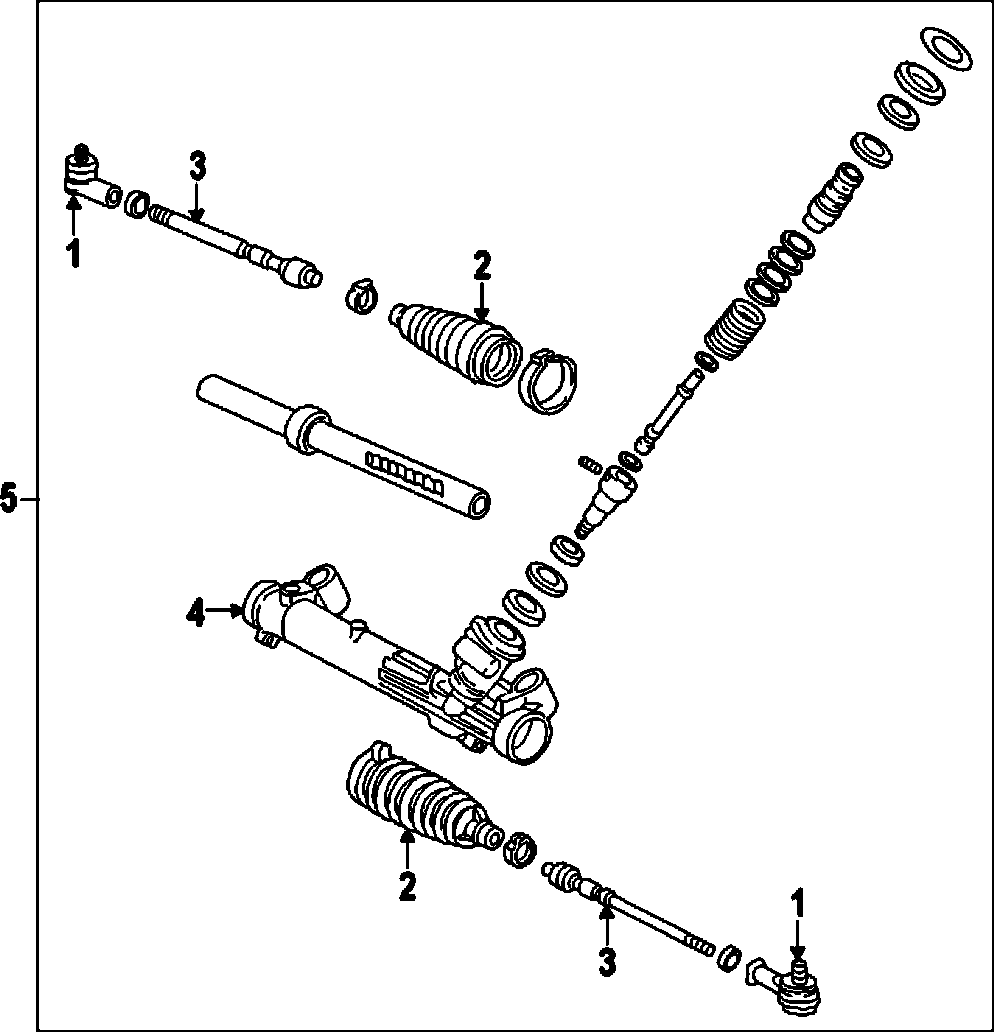 3
1
2
5
4
2
1
3