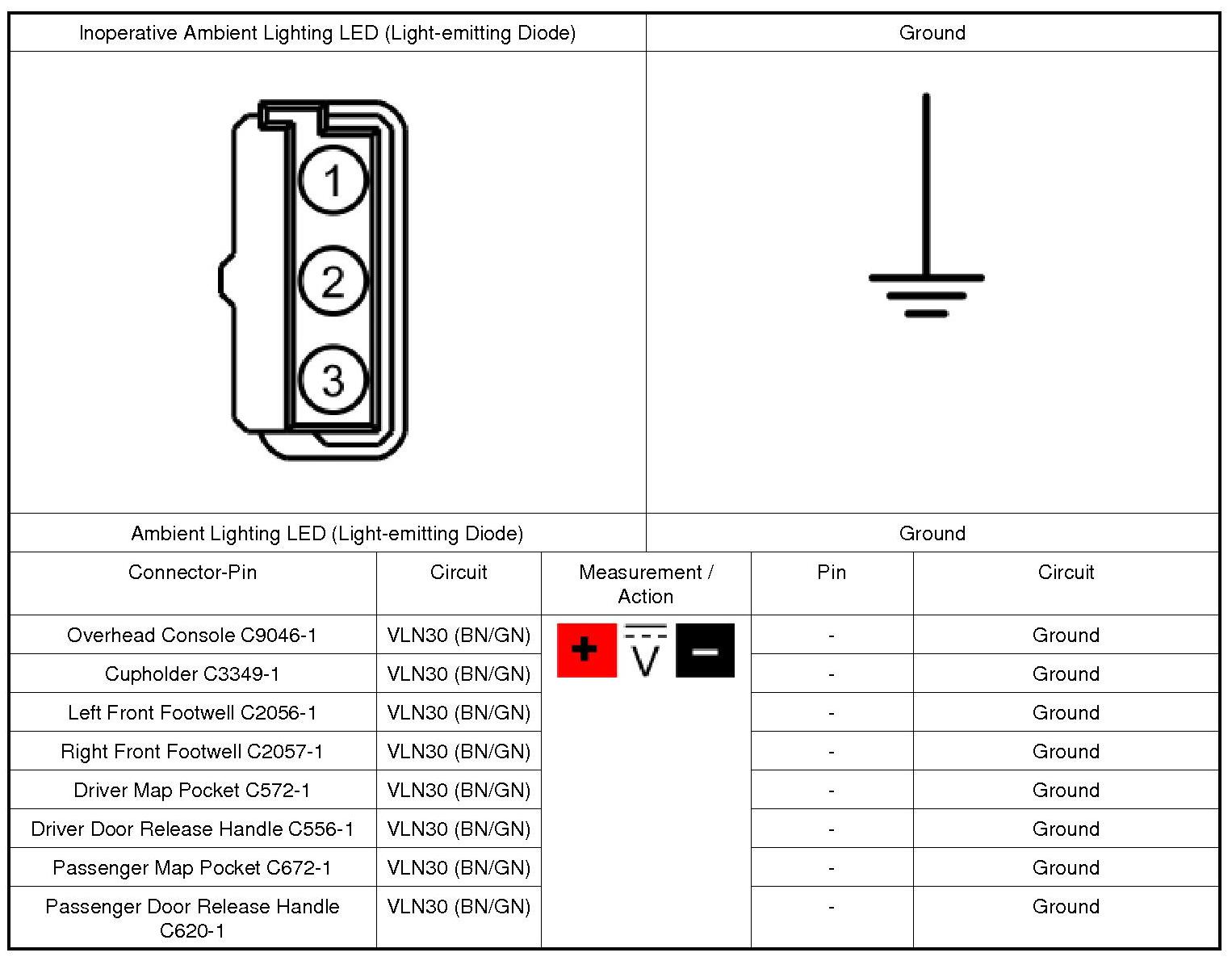 | Inoperative Ambient Lighting LED (Light-emitting Diode) | Ground |
|---|---|
| 1 2 3 | |
| Ambient Lighting LED (Light-emitting Diode) | Ground |

| Connector-Pin | Circuit | Measurement / Action | Pin | Circuit |
|---|---|---|---|---|
| Overhead Console C9046-1 | VLN30 (BN/GN) | + V − | - | Ground |
| Cupholder C3349-1 | VLN30 (BN/GN) | | - | Ground |
| Left Front Footwell C2056-1 | VLN30 (BN/GN) | | - | Ground |
| Right Front Footwell C2057-1 | VLN30 (BN/GN) | | - | Ground |
| Driver Map Pocket C572-1 | VLN30 (BN/GN) | | - | Ground |
| Driver Door Release Handle C556-1 | VLN30 (BN/GN) | | - | Ground |
| Passenger Map Pocket C672-1 | VLN30 (BN/GN) | | - | Ground |
| Passenger Door Release Handle C620-1 | VLN30 (BN/GN) | | - | Ground |