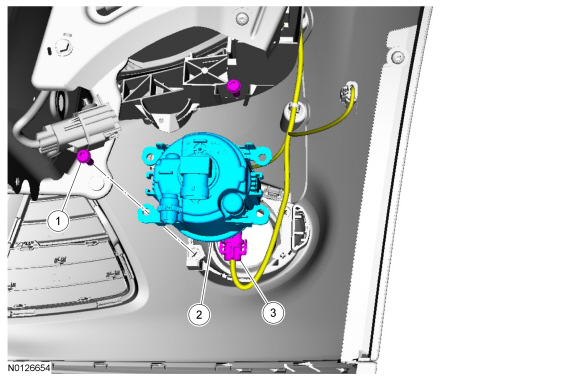 1
2
3
N0126654