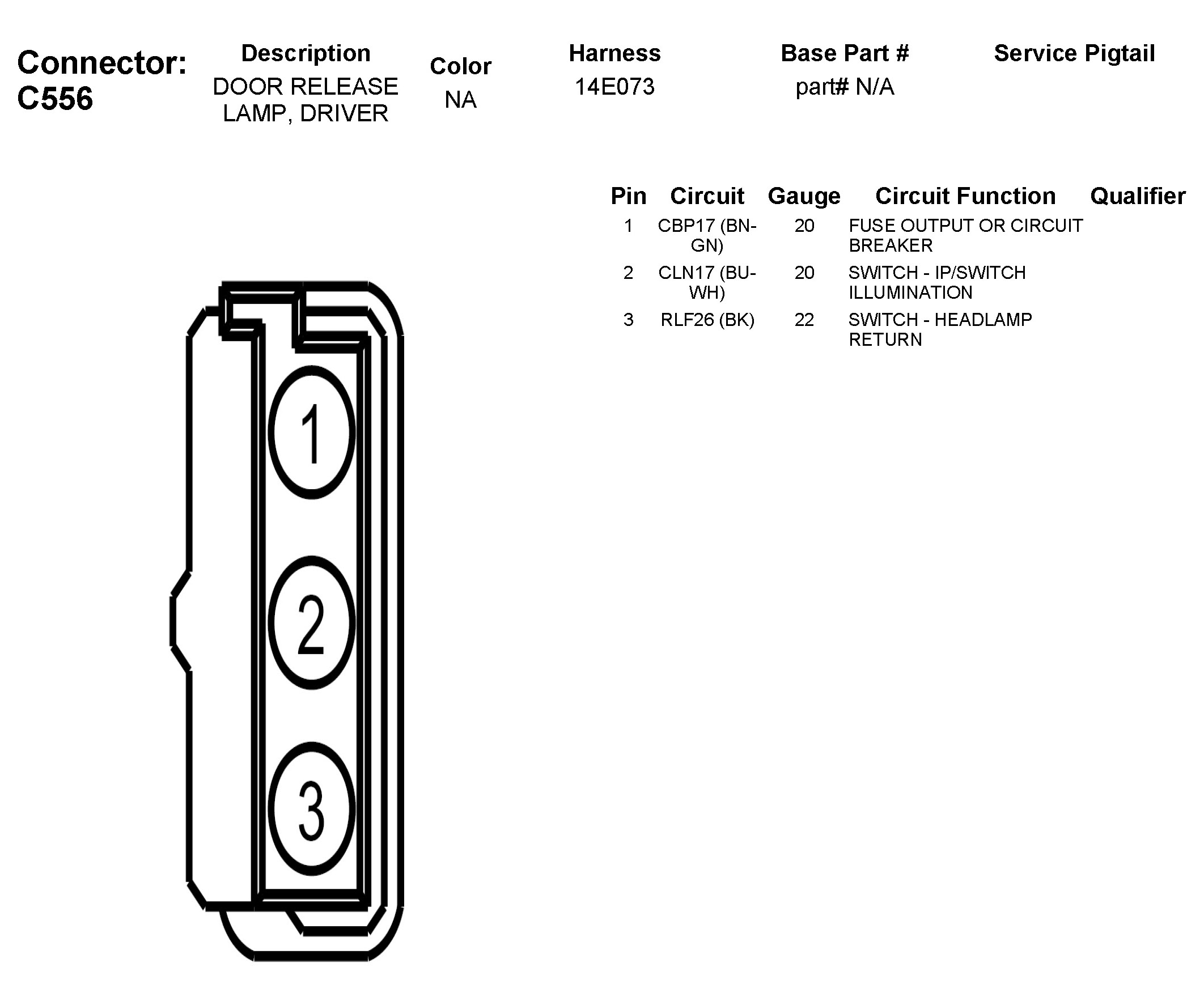 Connector: C556

| Description | Color | Harness | Base Part # | Service Pigtail |
|---|---|---|---|---|
| DOOR RELEASE LAMP, DRIVER | NA | 14E073 | part# N/A | |

| Pin | Circuit | Gauge | Circuit Function | Qualifier |
|---|---|---|---|---|
| 1 | CBP17 (BN-GN) | 20 | FUSE OUTPUT OR CIRCUIT BREAKER | |
| 2 | CLN17 (BU-WH) | 20 | SWITCH - IP/SWITCH ILLUMINATION | |
| 3 | RLF26 (BK) | 22 | SWITCH - HEADLAMP RETURN | |

1
2
3