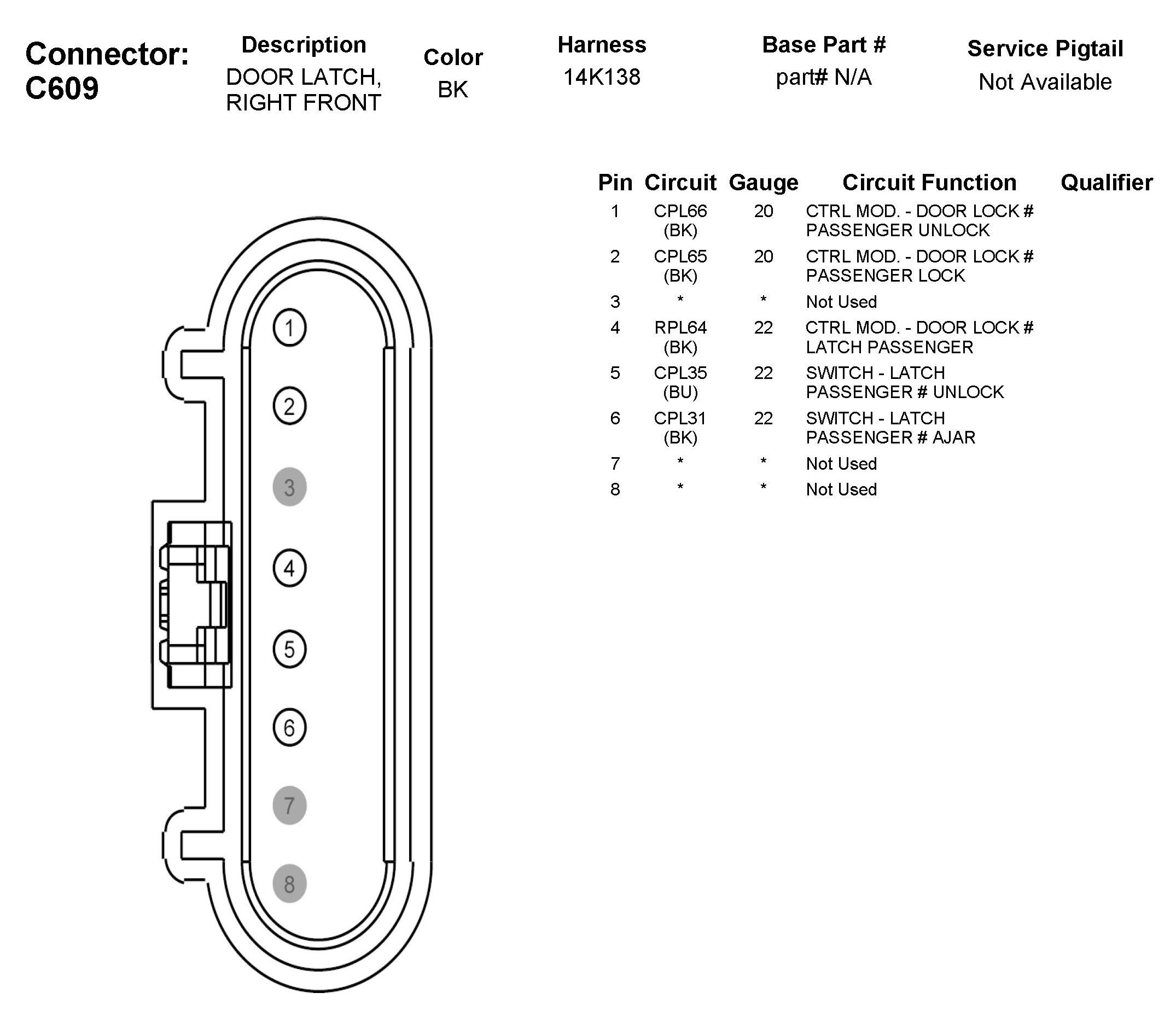 Connector: C609

| Description | Color | Harness | Base Part # | Service Pigtail |
|---|---|---|---|---|
| DOOR LATCH, RIGHT FRONT | BK | 14K138 | part# N/A | Not Available |

1
2
3
4
5
6
7
8

| Pin | Circuit | Gauge | Circuit Function | Qualifier |
|---|---|---|---|---|
| 1 | CPL66 (BK) | 20 | CTRL MOD. - DOOR LOCK # PASSENGER UNLOCK | |
| 2 | CPL65 (BK) | 20 | CTRL MOD. - DOOR LOCK # PASSENGER LOCK | |
| 3 | * | * | Not Used | |
| 4 | RPL64 (BK) | 22 | CTRL MOD. - DOOR LOCK # LATCH PASSENGER | |
| 5 | CPL35 (BU) | 22 | SWITCH - LATCH PASSENGER # UNLOCK | |
| 6 | CPL31 (BK) | 22 | SWITCH - LATCH PASSENGER # AJAR | |
| 7 | * | * | Not Used | |
| 8 | * | * | Not Used | |